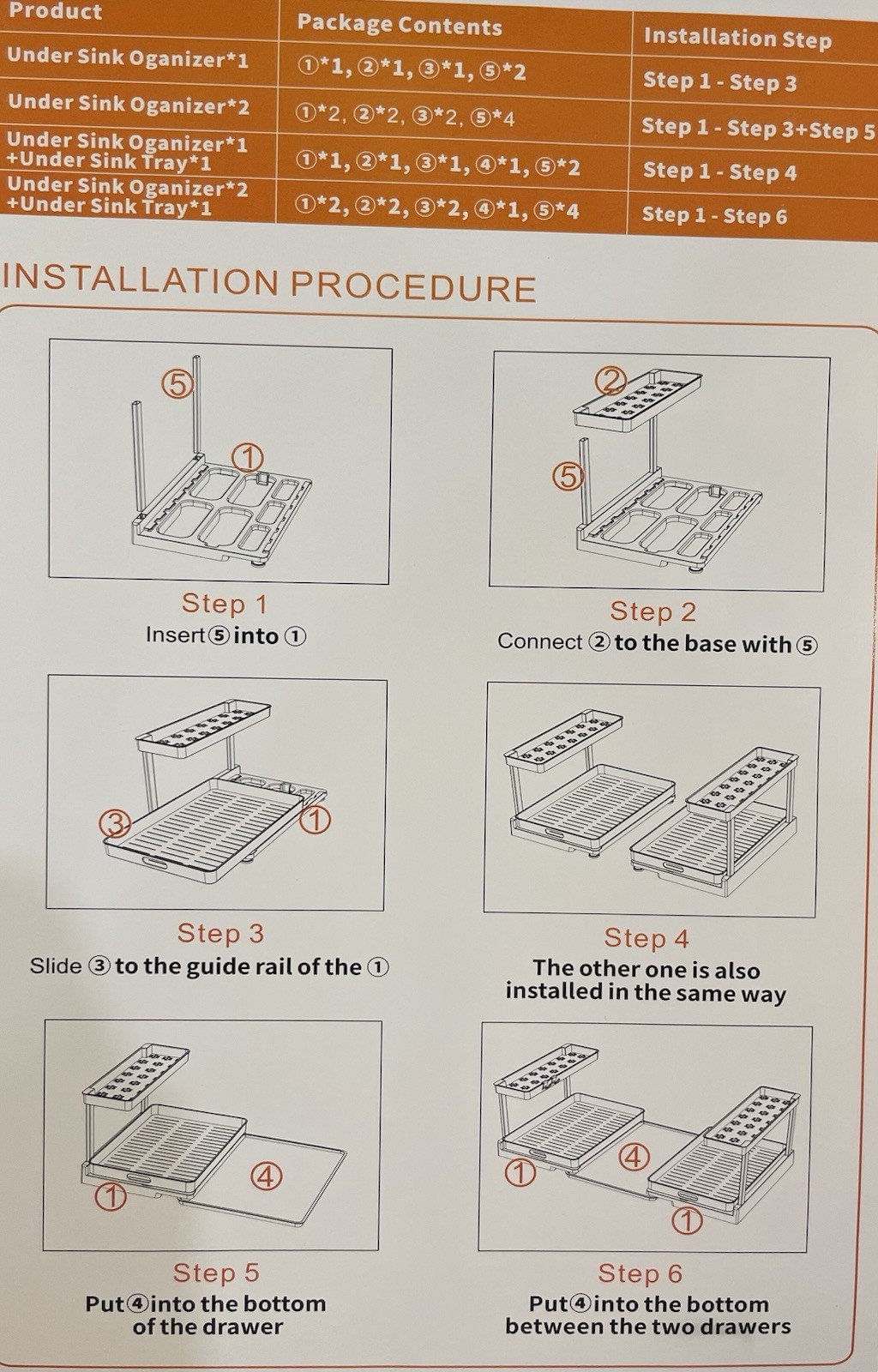 | Product | Package Contents | Installation Step |
|---|---|---|
| Under Sink Oganizer*1 | ①*1, ②*1, ③*1, ⑤*2 | Step 1 - Step 3 |
| Under Sink Oganizer*2 | ①*2, ②*2, ③*2, ⑤*4 | Step 1 - Step 3+Step 5 |
| Under Sink Oganizer*1 +Under Sink Tray*1 | ①*1, ②*1, ③*1, ④*1, ⑤*2 | Step 1 - Step 4 |
| Under Sink Oganizer*2 +Under Sink Tray*1 | ①*2, ②*2, ③*2, ④*1, ⑤*4 | Step 1 - Step 6 |

INSTALLATION PROCEDURE

⑤ ①

Step 1
Insert ⑤ into ①

② ⑤

Step 2
Connect ② to the base with ⑤

③ ①

Step 3
Slide ③ to the guide rail of the ①

Step 4
The other one is also installed in the same way

① ④

Step 5
Put ④ into the bottom of the drawer

① ④ ①

Step 6
Put ④ into the bottom between the two drawers