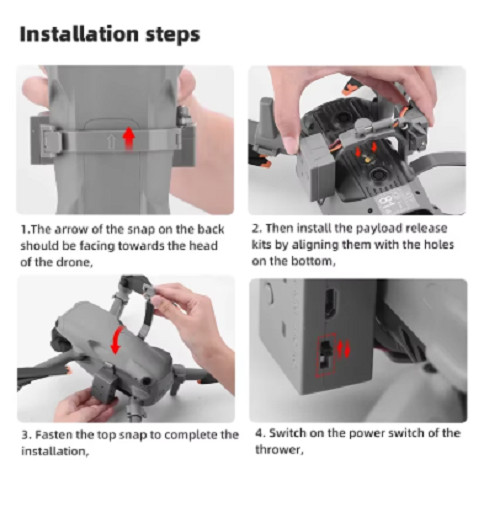 Installation steps

1.The arrow of the snap on the back should be facing towards the head of the drone,

2. Then install the payload release kits by aligning them with the holes on the bottom,

3. Fasten the top snap to complete the installation,

4. Switch on the power switch of the thrower,