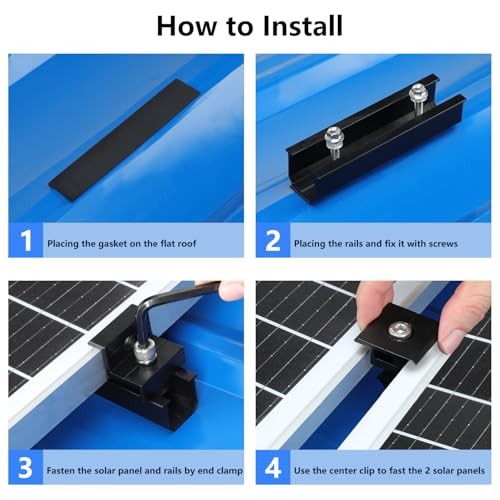 How to Install

1 Placing the gasket on the flat roof

2 Placing the rails and fix it with screws

3 Fasten the solar panel and rails by end clamp

4 Use the center clip to fast the 2 solar panels