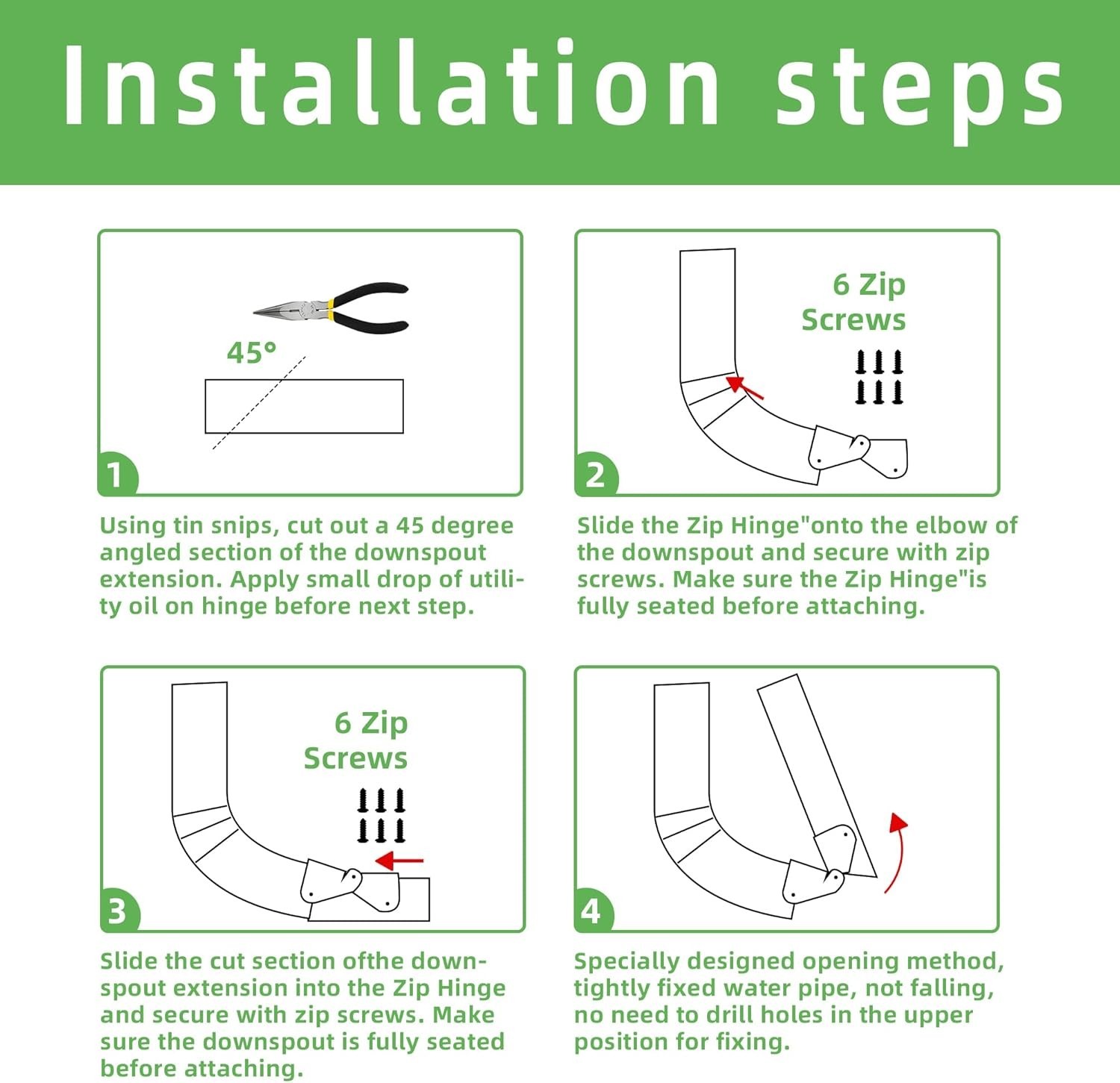 Installation steps

45°

1

Using tin snips, cut out a 45 degree angled section of the downspout extension. Apply small drop of utility oil on hinge before next step.

6 Zip Screws

2

Slide the Zip Hinge"onto the elbow of the downspout and secure with zip screws. Make sure the Zip Hinge"is fully seated before attaching.

6 Zip Screws

3

Slide the cut section ofthe downspout extension into the Zip Hinge and secure with zip screws. Make sure the downspout is fully seated before attaching.

4

Specially designed opening method, tightly fixed water pipe, not falling, no need to drill holes in the upper position for fixing.