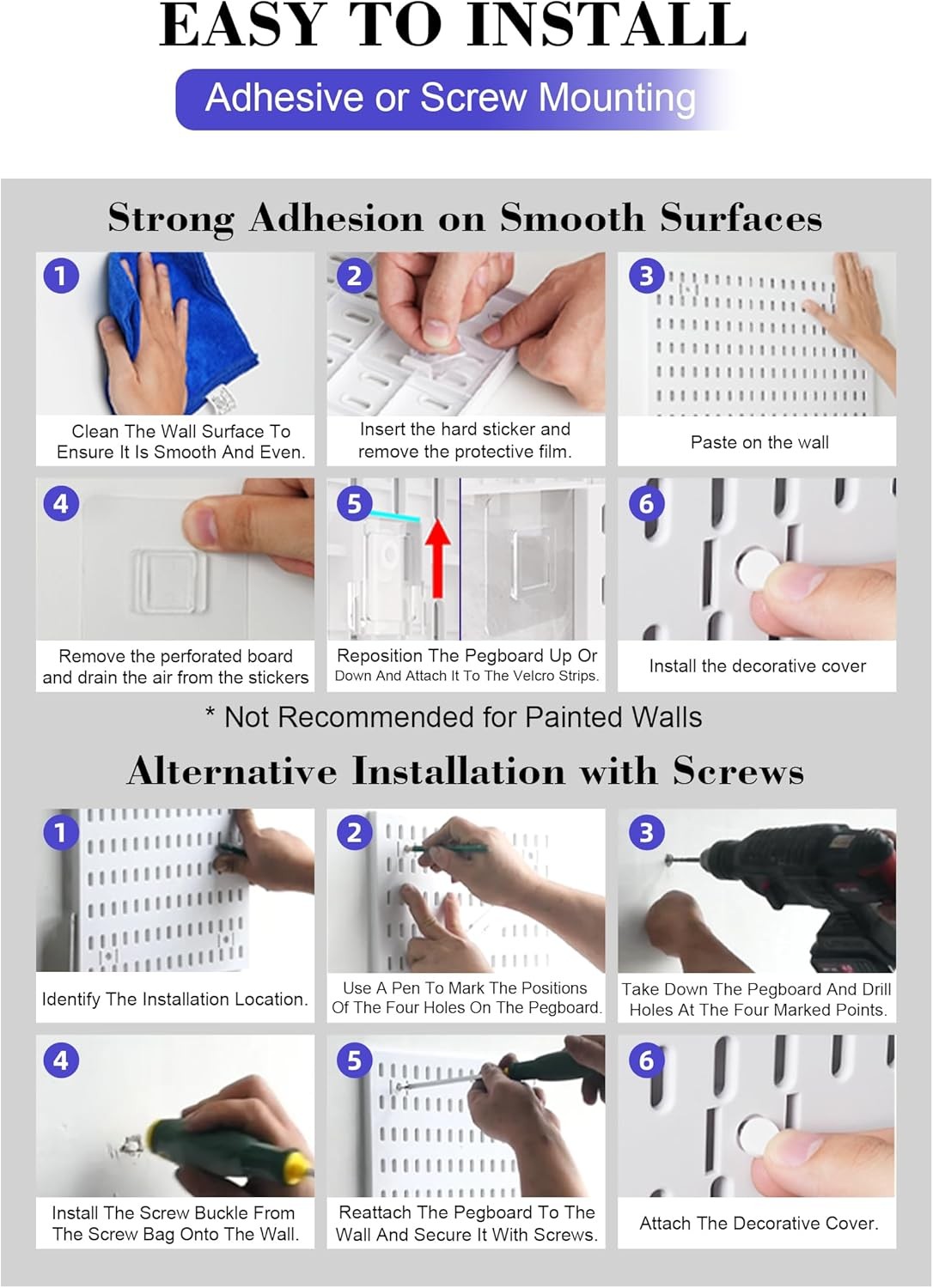 EASY TO INSTALL

Adhesive or Screw Mounting

Strong Adhesion on Smooth Surfaces

1
Clean The Wall Surface To Ensure It Is Smooth And Even.

2
Insert the hard sticker and remove the protective film.

3
Paste on the wall

4
Remove the perforated board and drain the air from the stickers

5
Reposition The Pegboard Up Or Down And Attach It To The Velcro Strips.

6
Install the decorative cover

* Not Recommended for Painted Walls

Alternative Installation with Screws

1
Identify The Installation Location.

2
Use A Pen To Mark The Positions Of The Four Holes On The Pegboard.

3
Take Down The Pegboard And Drill Holes At The Four Marked Points.

4
Install The Screw Buckle From The Screw Bag Onto The Wall.

5
Reattach The Pegboard To The Wall And Secure It With Screws.

6
Attach The Decorative Cover.