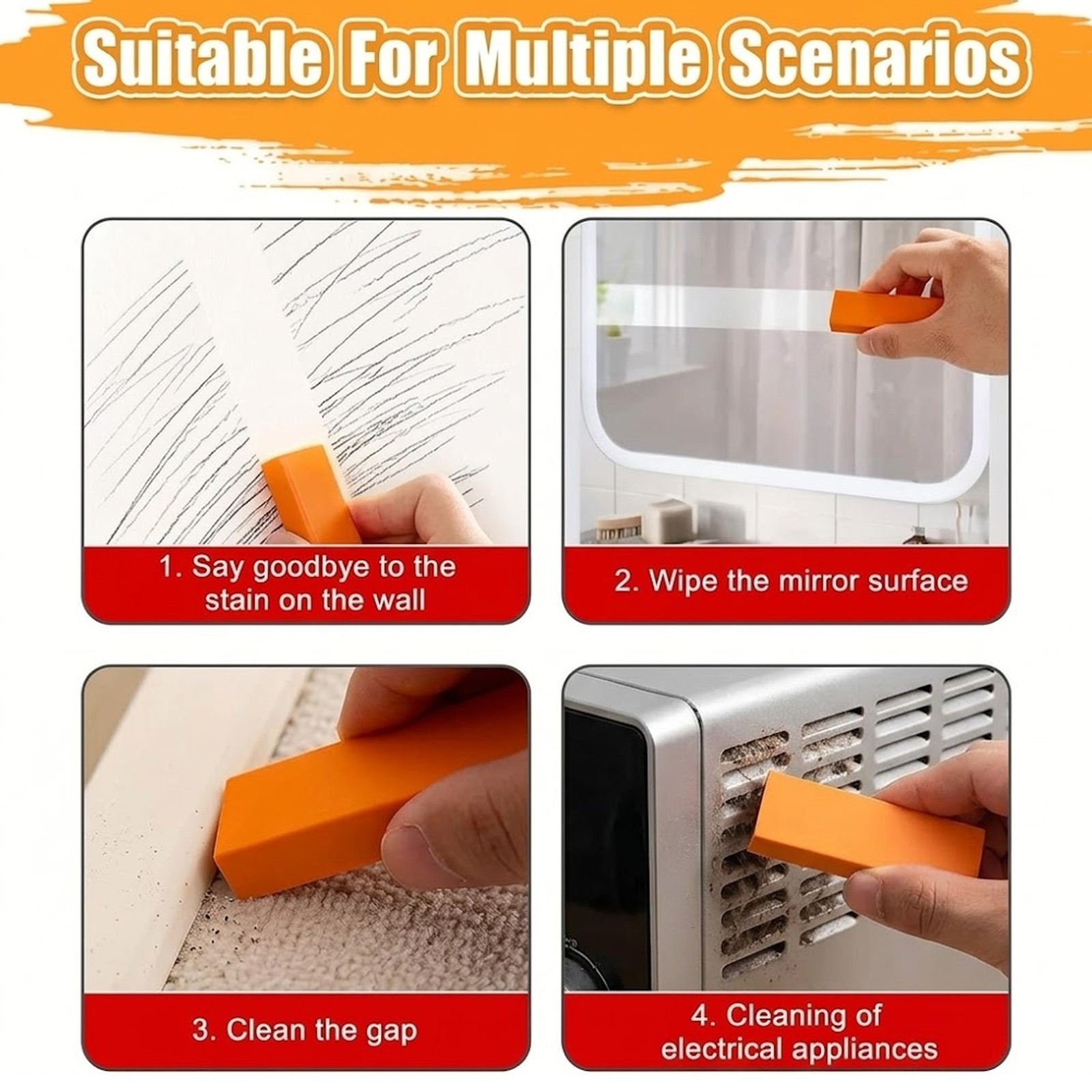 Suitable For Multiple Scenarios

1. Say goodbye to the stain on the wall

2. Wipe the mirror surface

3. Clean the gap

4. Cleaning of electrical appliances