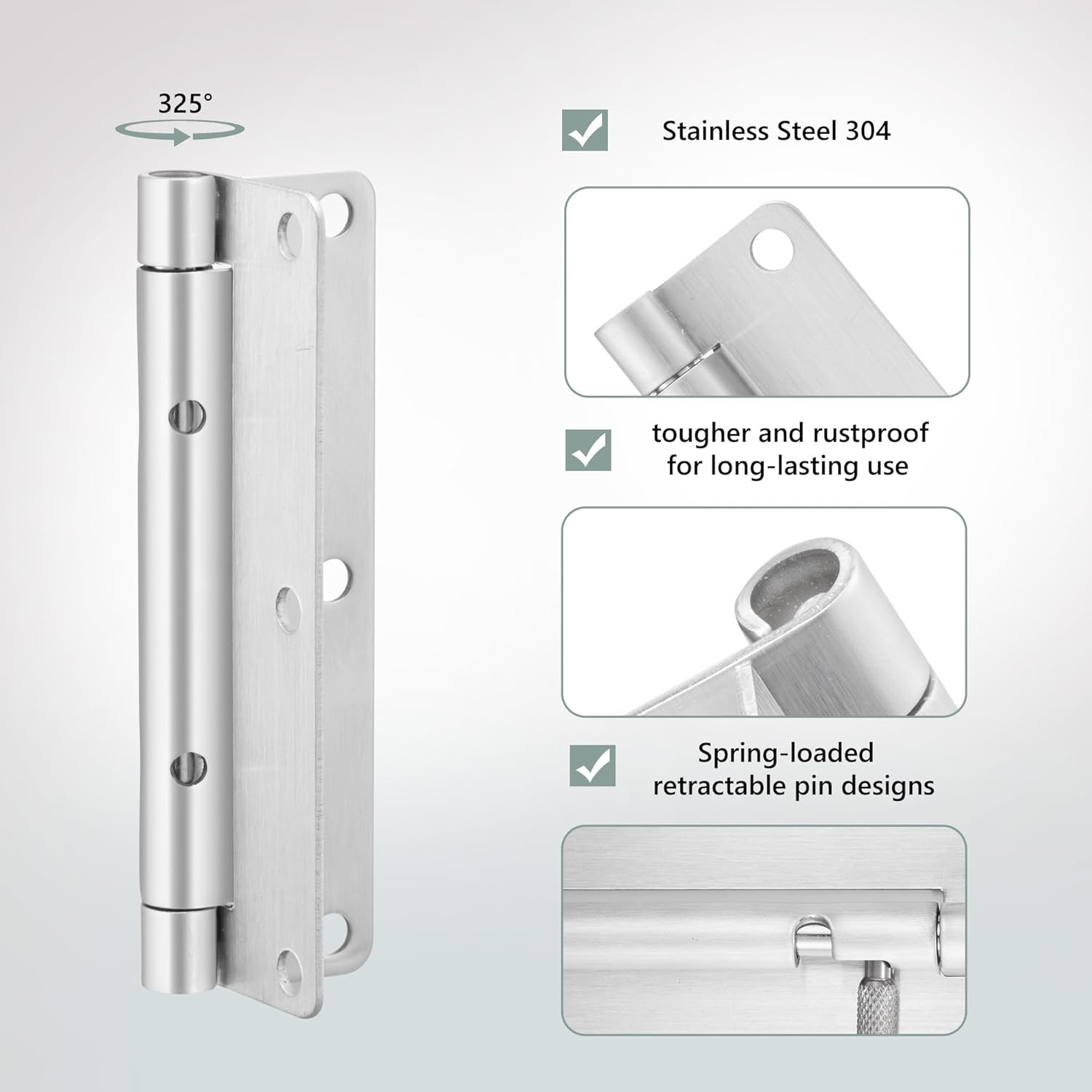 325°

Stainless Steel 304

tougher and rustproof for long-lasting use

Spring-loaded retractable pin designs