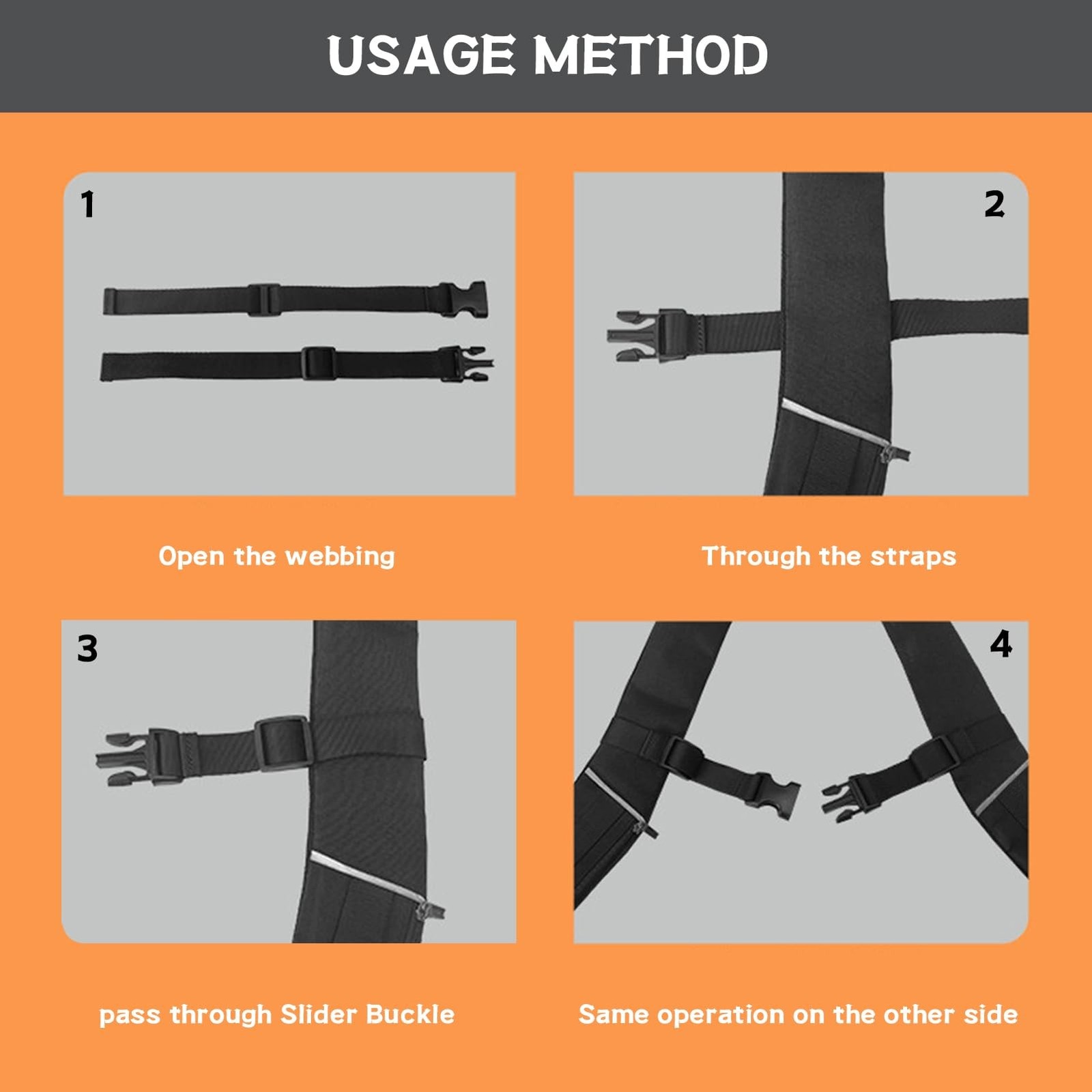 USAGE METHOD

1

Open the webbing

2

Through the straps

3

pass through Slider Buckle

4

Same operation on the other side