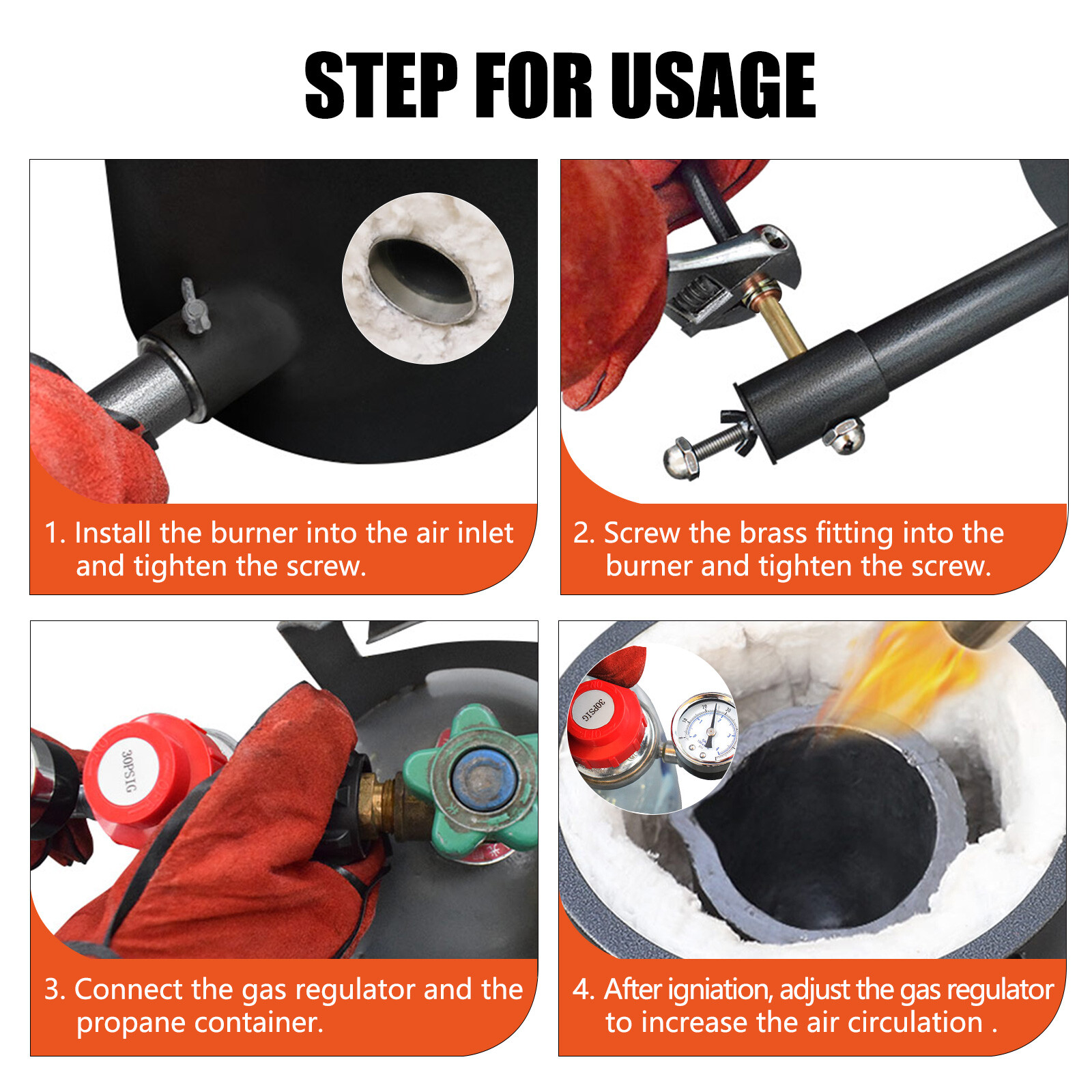 STEP FOR USAGE

1. Install the burner into the air inlet and tighten the screw.

2. Screw the brass fitting into the burner and tighten the screw.

30PSIG

3. Connect the gas regulator and the propane container.

30PSIG

4. After igniation, adjust the gas regulator to increase the air circulation .