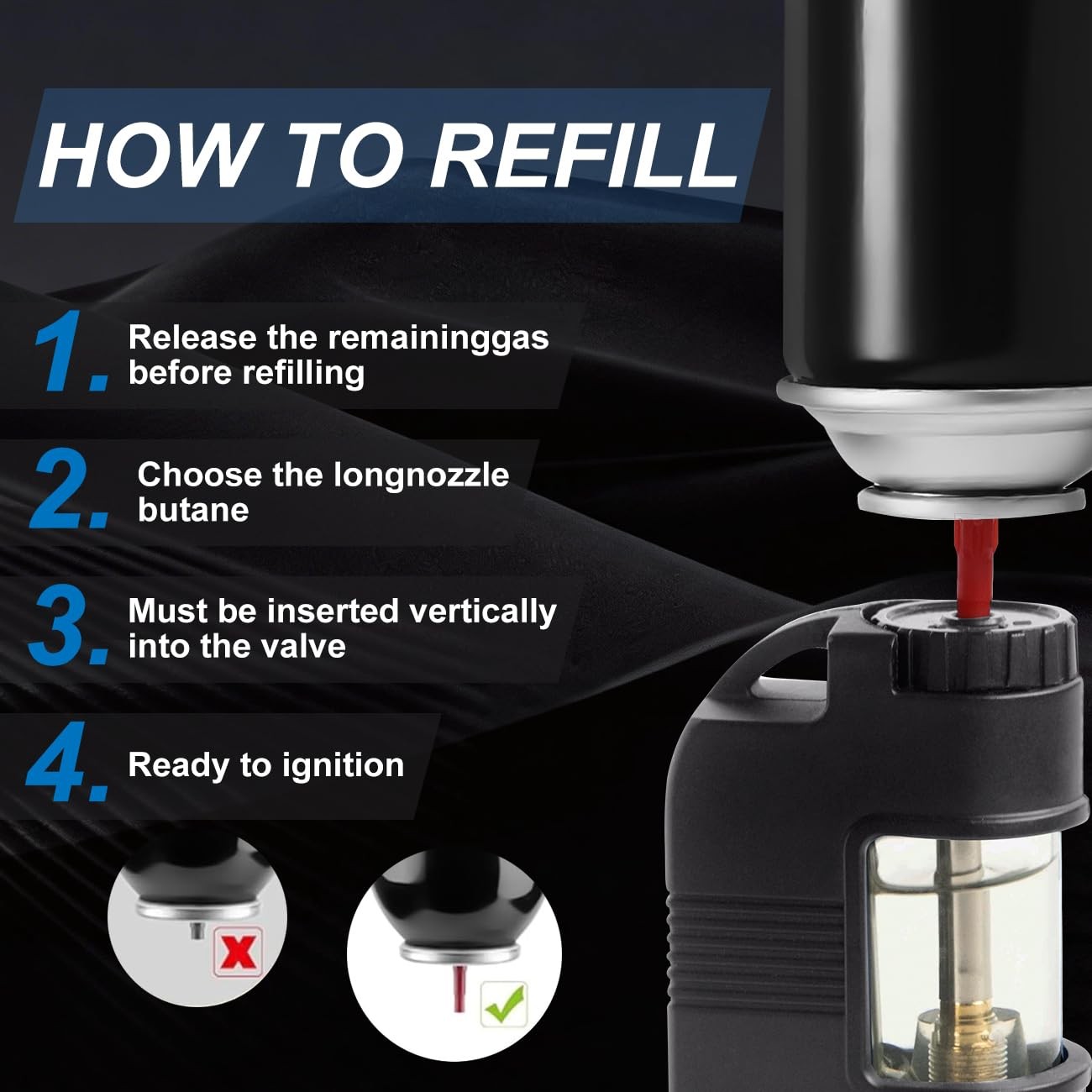 HOW TO REFILL

1. Release the remaininggas before refilling

2. Choose the longnozzle butane

3. Must be inserted vertically into the valve

4. Ready to ignition