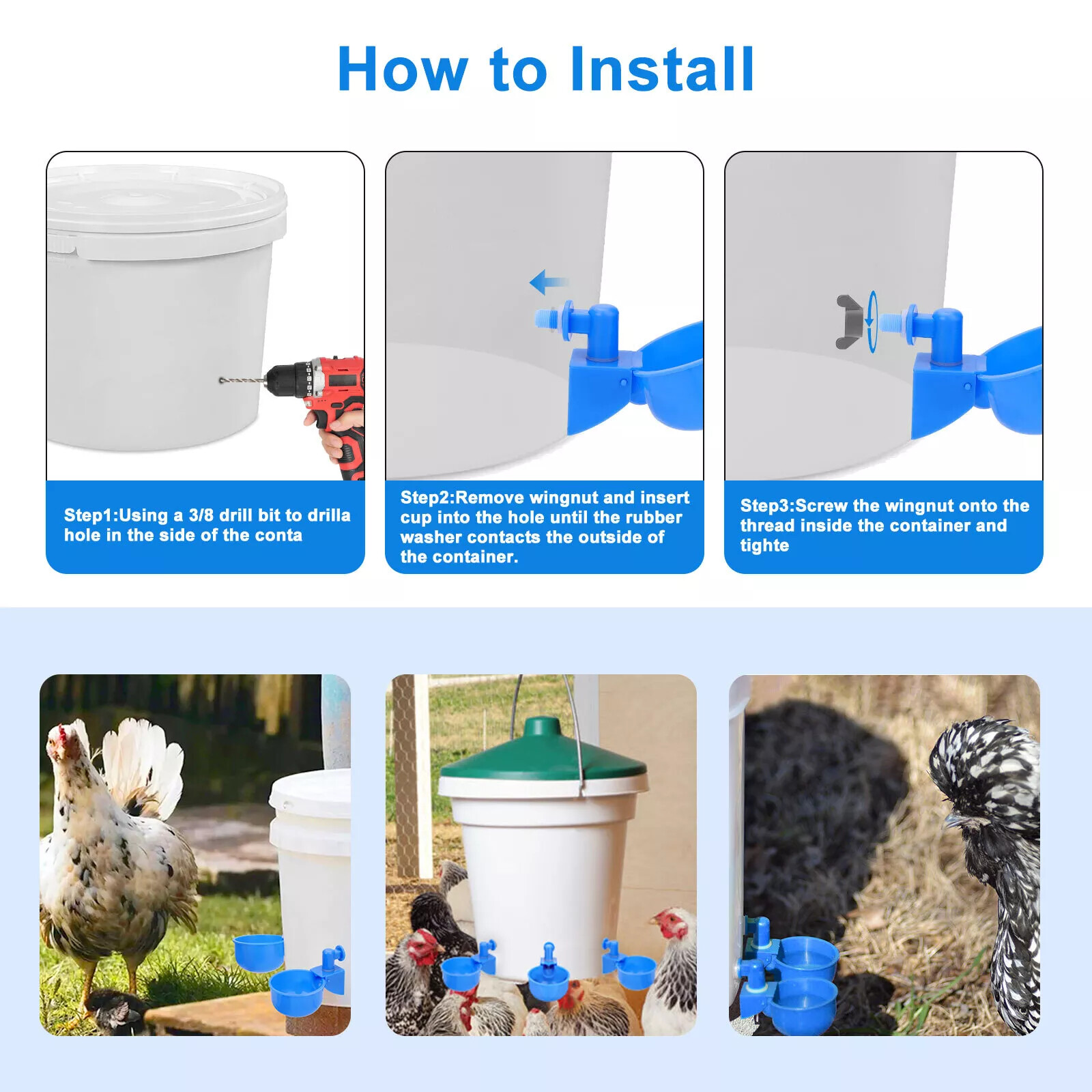 How to Install

Step1:Using a 3/8 drill bit to drilla hole in the side of the conta

Step2:Remove wingnut and insert cup into the hole until the rubber washer contacts the outside of the container.

Step3:Screw the wingnut onto the thread inside the container and tighte