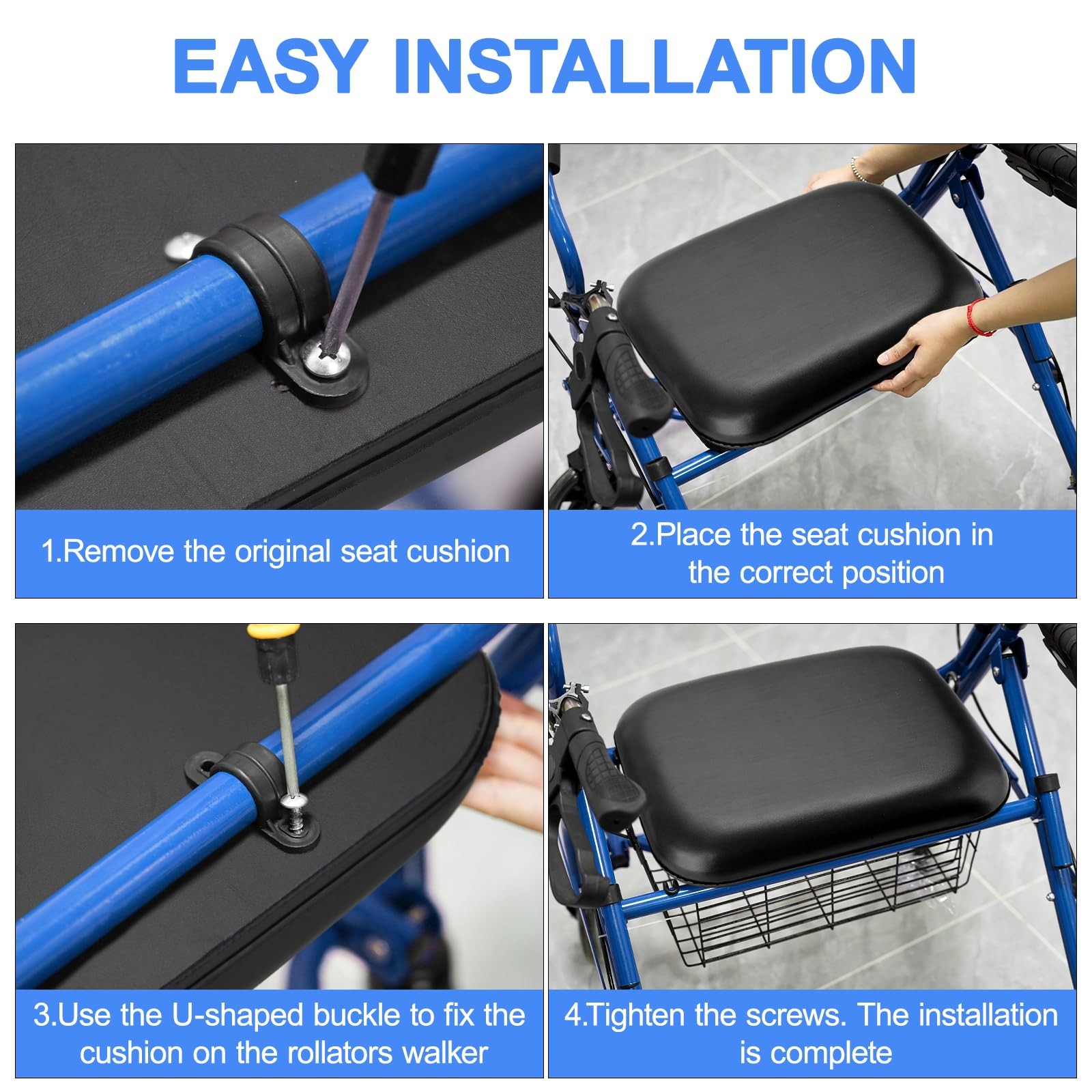 EASY INSTALLATION

1.Remove the original seat cushion

2.Place the seat cushion in the correct position

3.Use the U-shaped buckle to fix the cushion on the rollators walker

4.Tighten the screws. The installation is complete