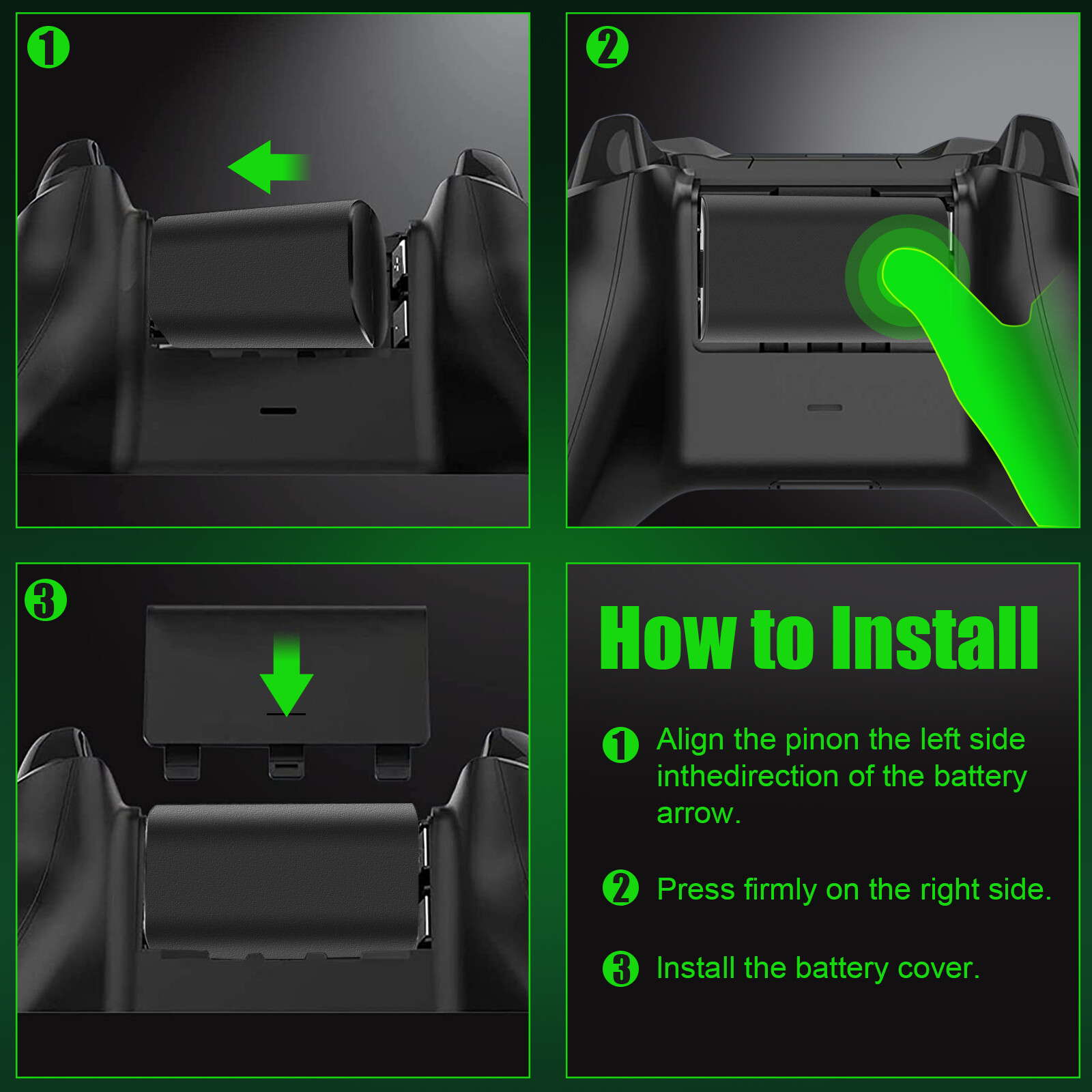 1

2

3

How to Install

1 Align the pinon the left side inthedirection of the battery arrow.

2 Press firmly on the right side.

3 Install the battery cover.