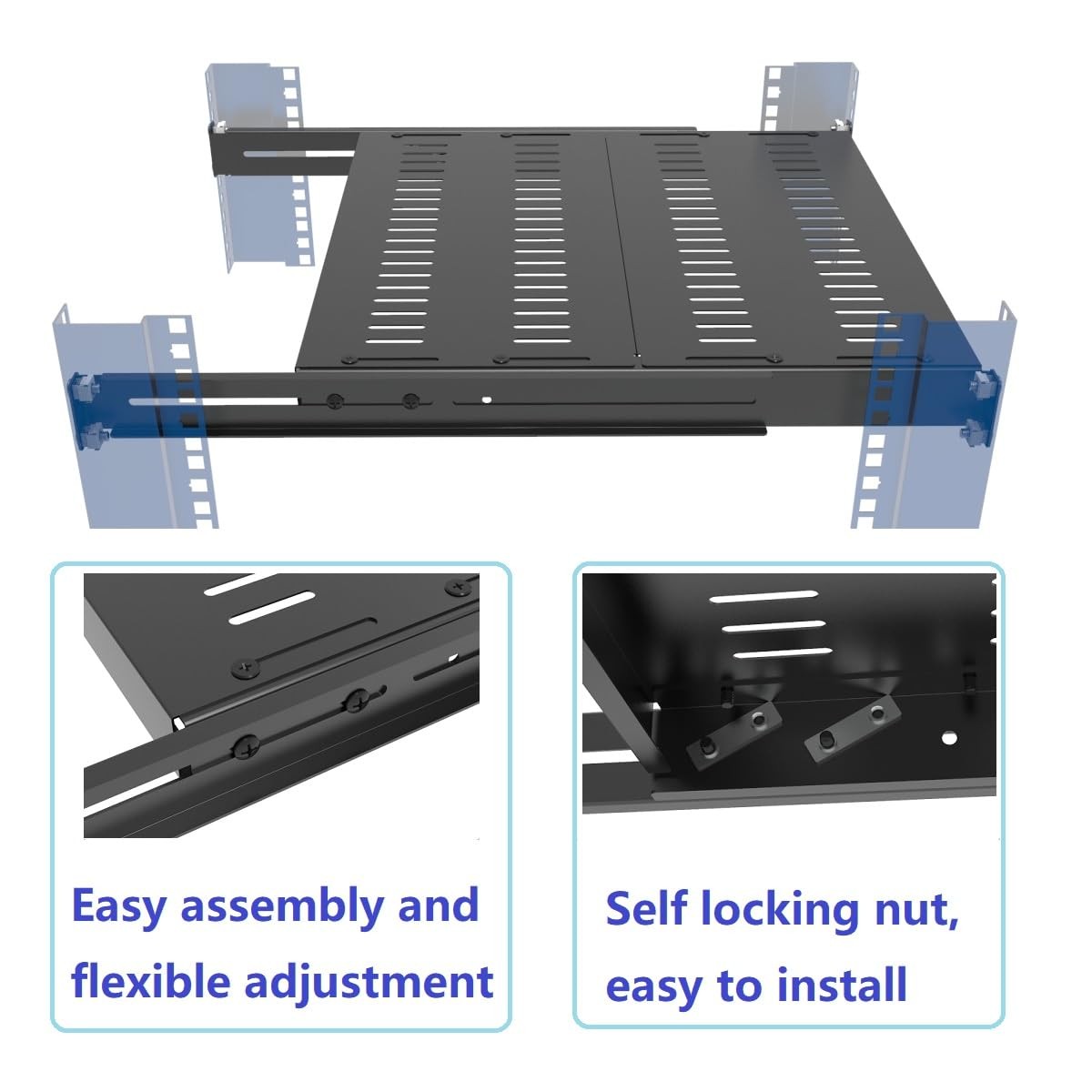 Easy assembly and flexible adjustment

Self locking nut, easy to install