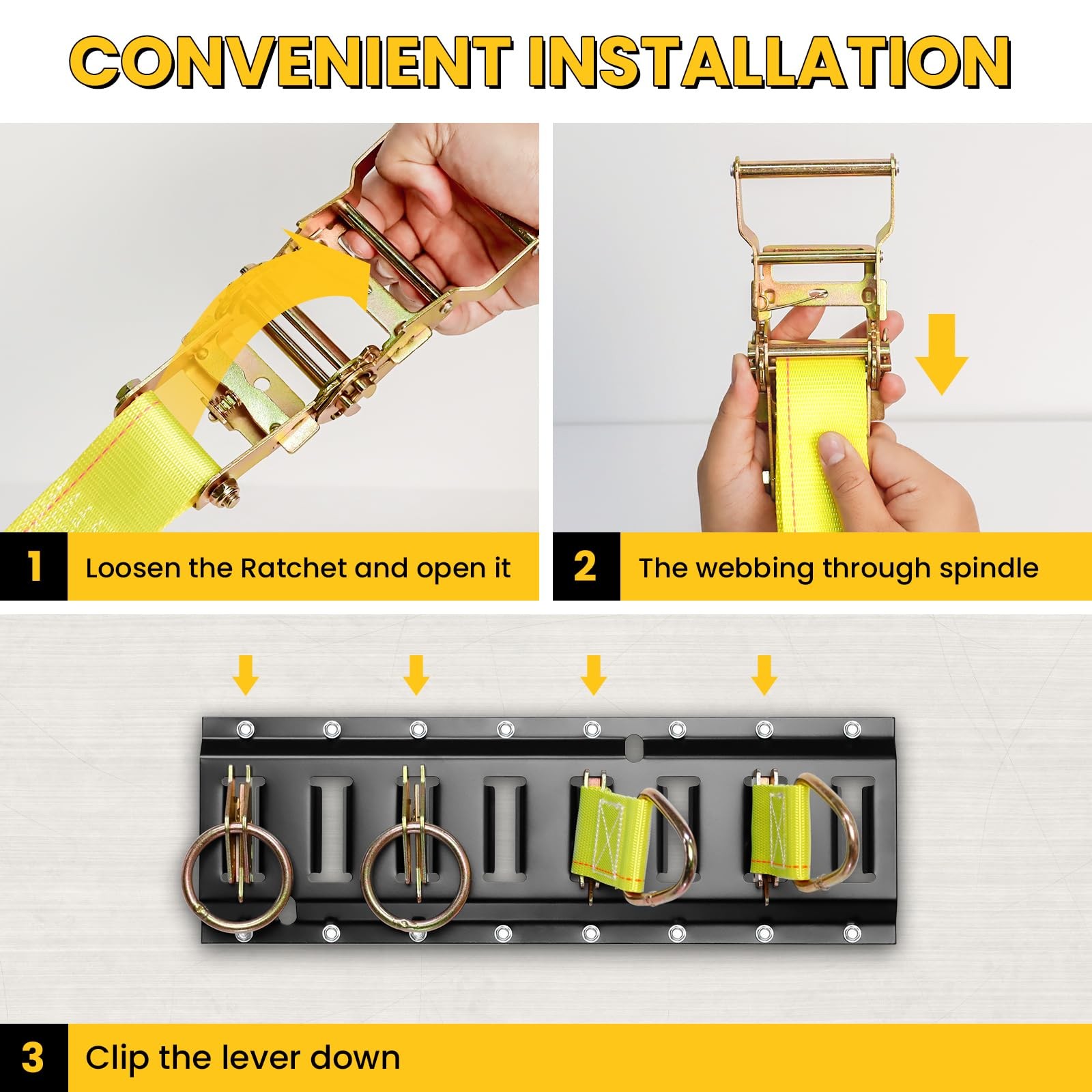 CONVENIENT INSTALLATION

1 Loosen the Ratchet and open it

2 The webbing through spindle

3 Clip the lever down