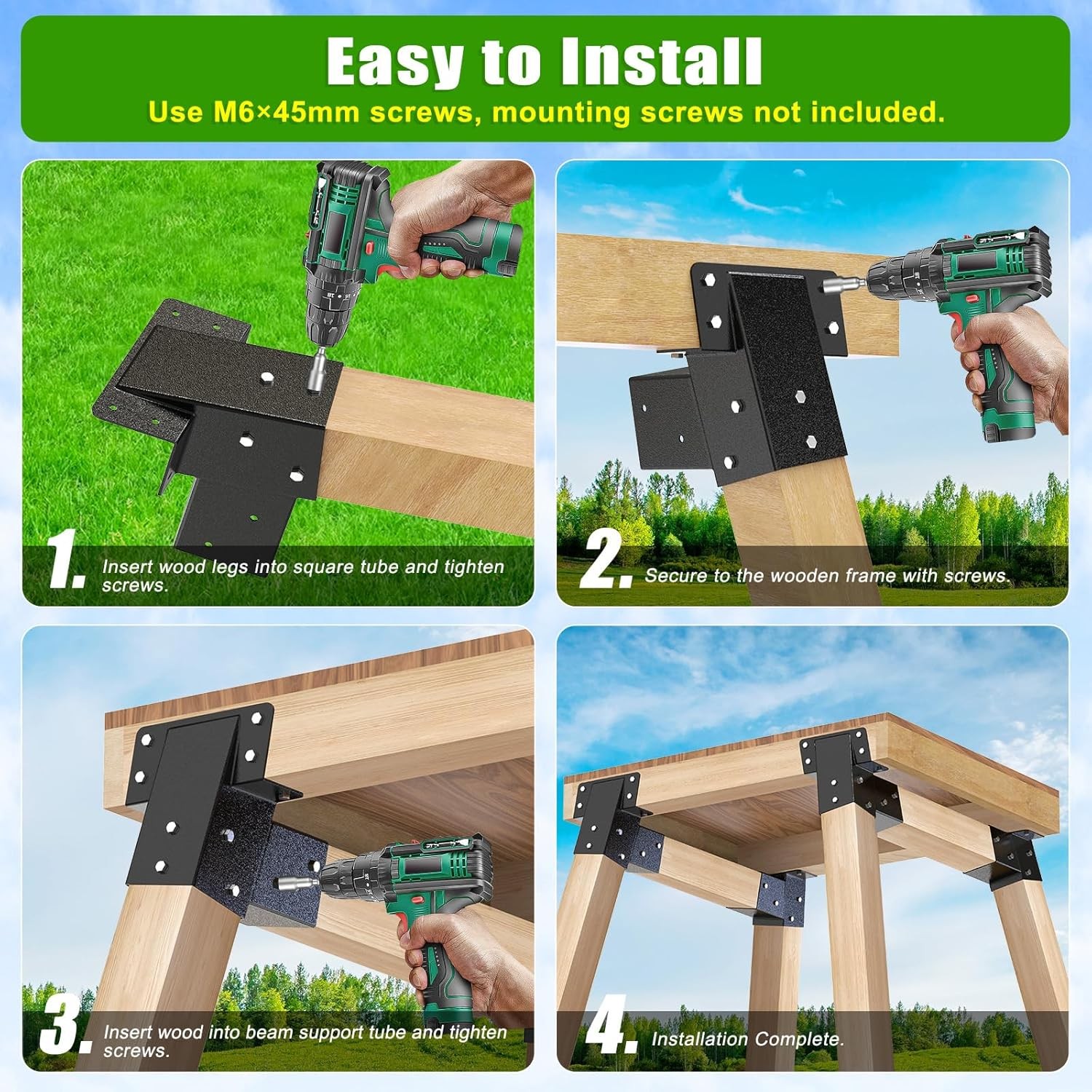 Easy to Install
Use M6×45mm screws, mounting screws not included.

1. Insert wood legs into square tube and tighten screws.

2. Secure to the wooden frame with screws.

3. Insert wood into beam support tube and tighten screws.

4. Installation Complete.