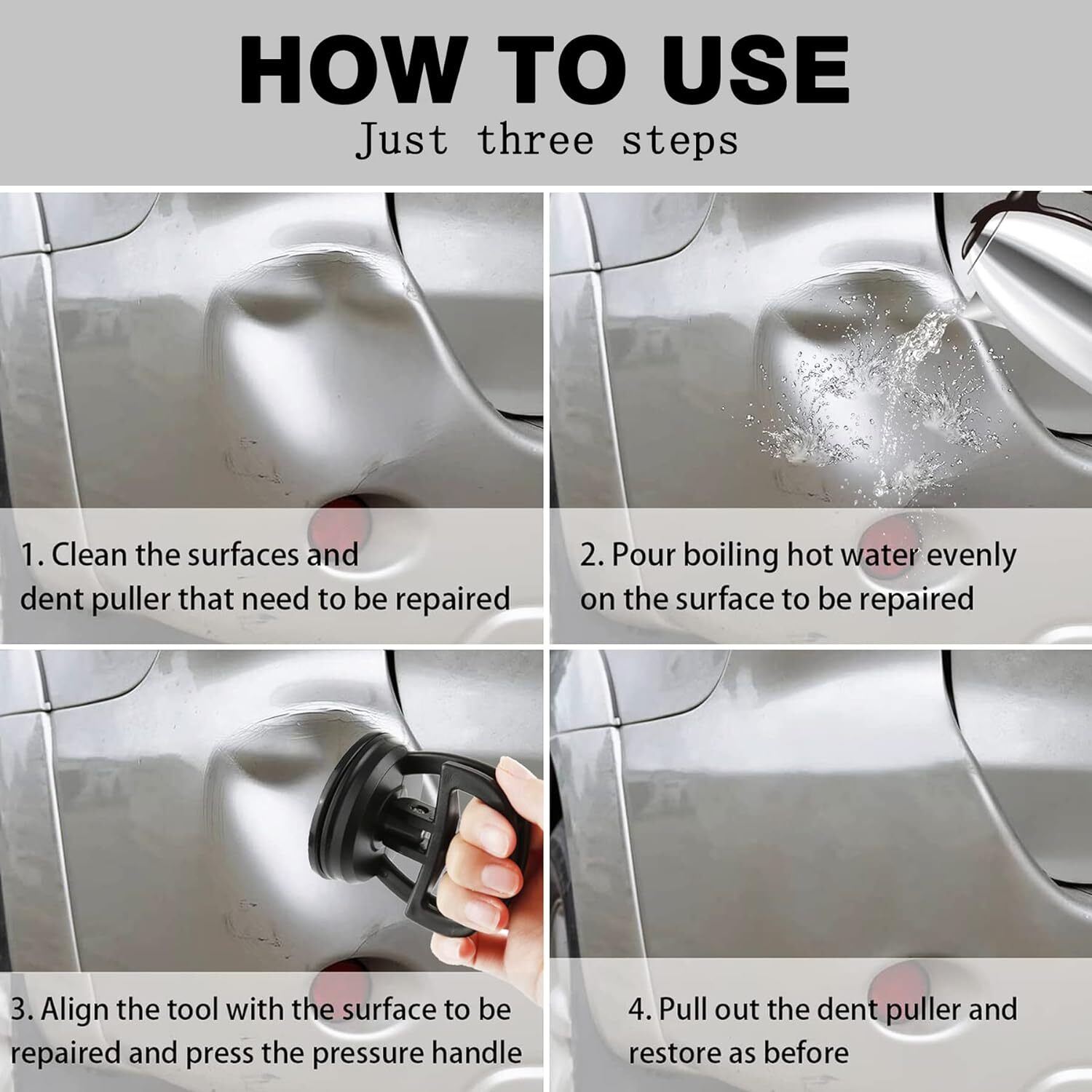 HOW TO USE

Just three steps

1. Clean the surfaces and dent puller that need to be repaired

2. Pour boiling hot water evenly on the surface to be repaired

3. Align the tool with the surface to be repaired and press the pressure handle

4. Pull out the dent puller and restore as before