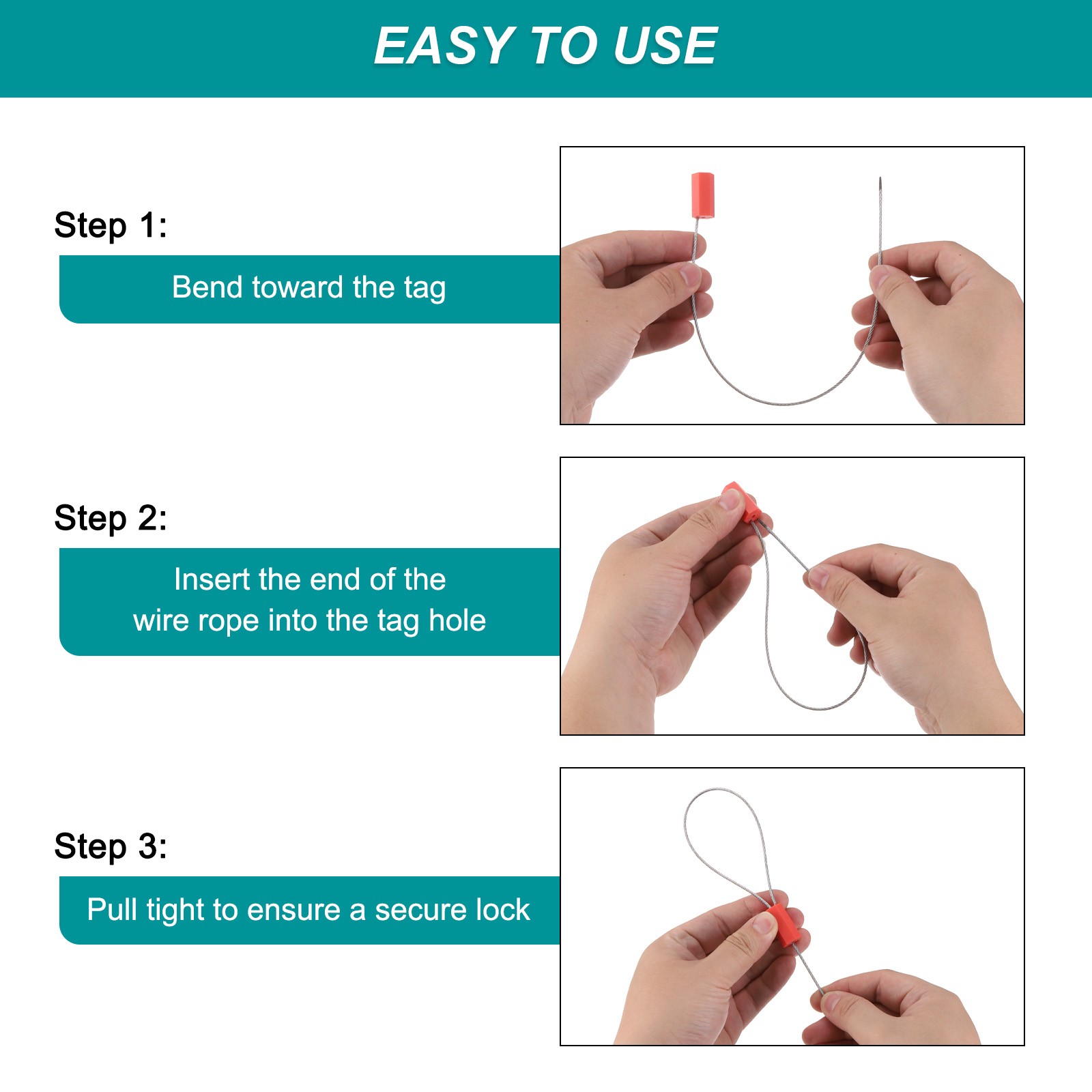 EASY TO USE

Step 1:

Bend toward the tag

Step 2:

Insert the end of the wire rope into the tag hole

Step 3:

Pull tight to ensure a secure lock