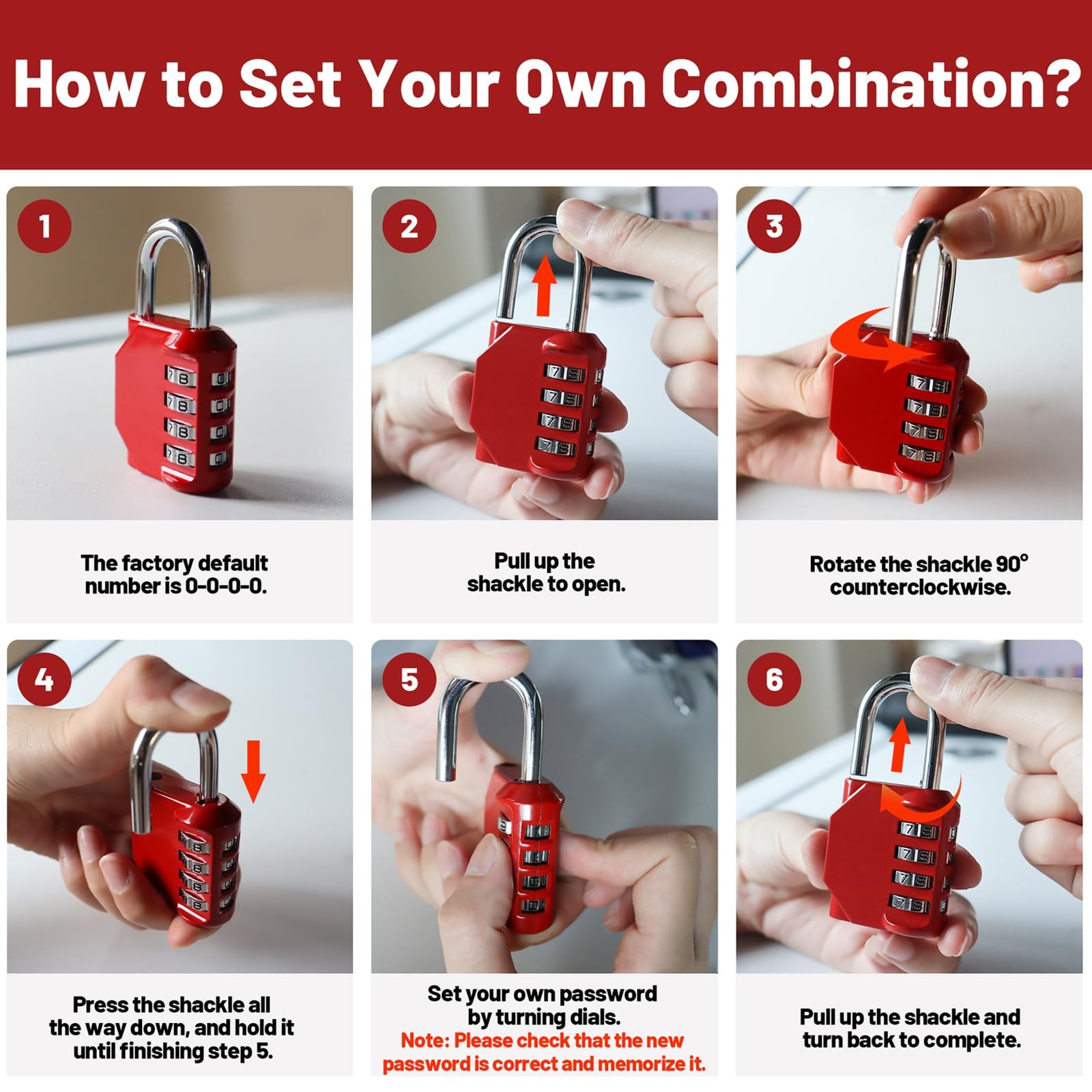 How to Set Your Own Combination?

1

The factory default number is 0-0-0-0.

2

Pull up the shackle to open.

3

Rotate the shackle 90° counterclockwise.

4

Press the shackle all the way down, and hold it until finishing step 5.

5

Set your own password by turning dials.
Note: Please check that the new password is correct and memorize it.

6

Pull up the shackle and turn back to complete.