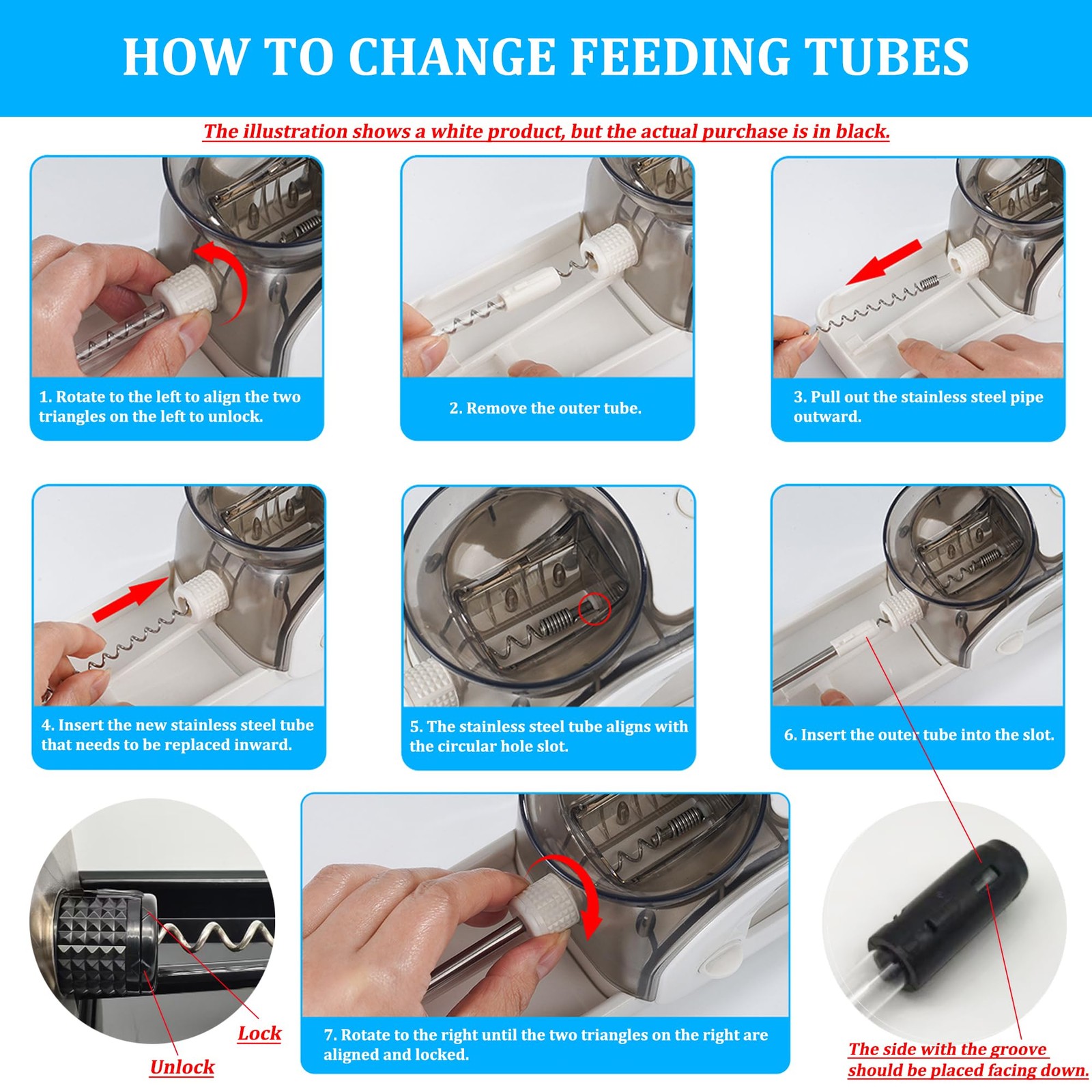 HOW TO CHANGE FEEDING TUBES

The illustration shows a white product, but the actual purchase is in black.

1. Rotate to the left to align the two triangles on the left to unlock.

2. Remove the outer tube.

3. Pull out the stainless steel pipe outward.

4. Insert the new stainless steel tube that needs to be replaced inward.

5. The stainless steel tube aligns with the circular hole slot.

6. Insert the outer tube into the slot.

Lock

Unlock

7. Rotate to the right until the two triangles on the right are aligned and locked.

The side with the groove should be placed facing down.