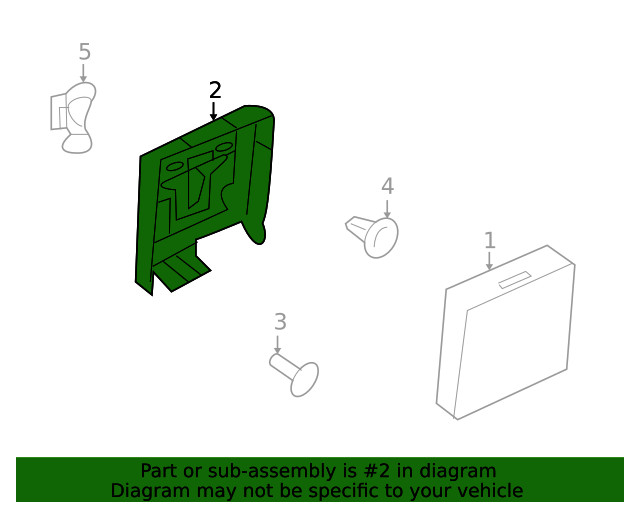 5

2

4

1

3

Part or sub-assembly is #2 in diagram
Diagram may not be specific to your vehicle