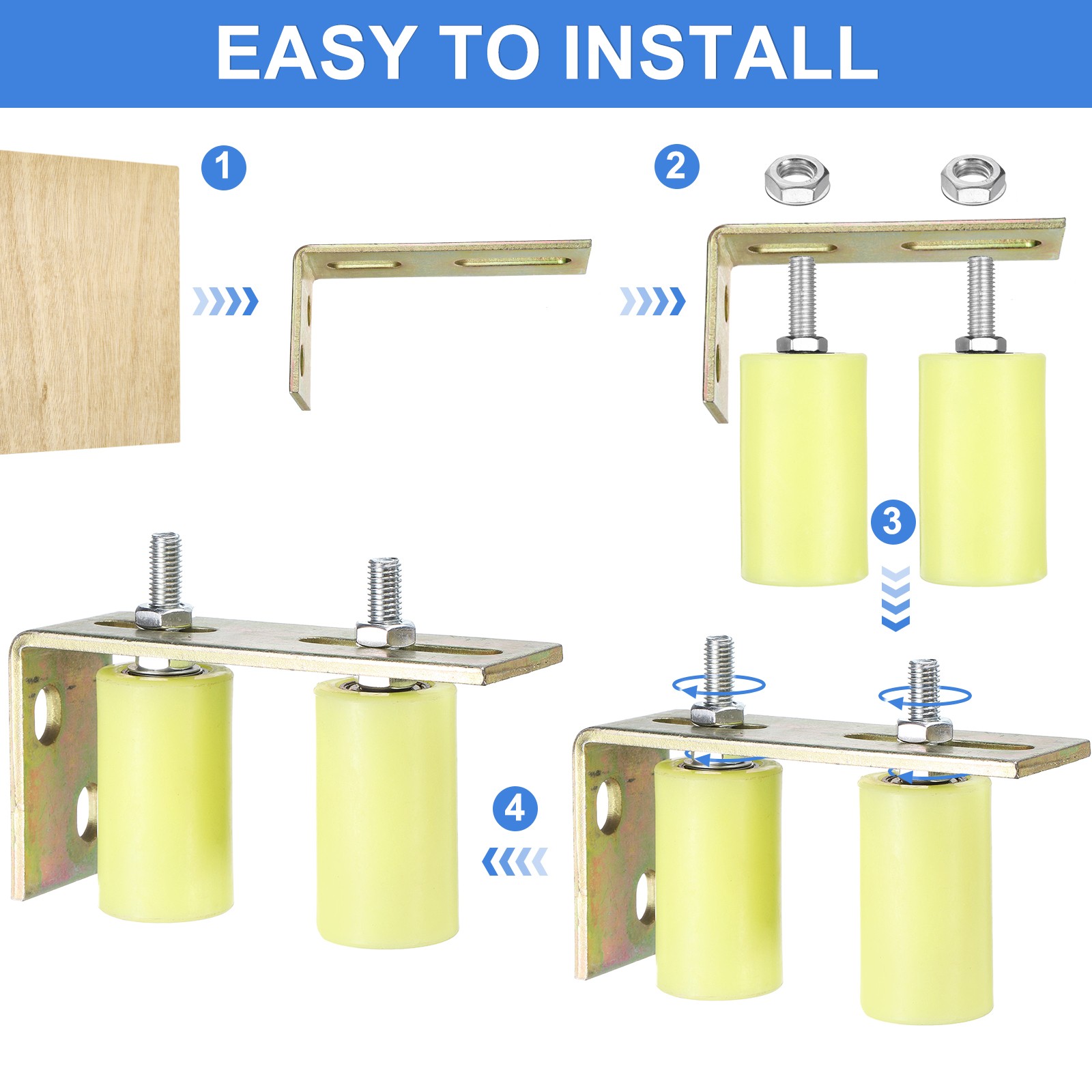 EASY TO INSTALL

1

2

3

4