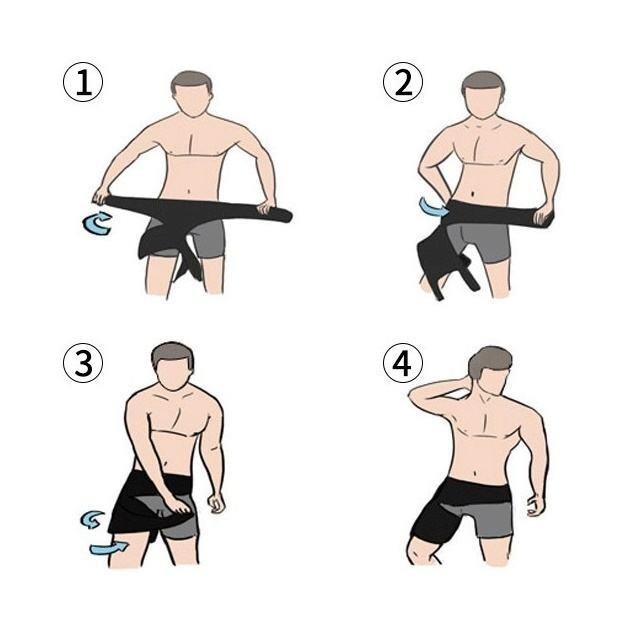 ①

②

③

④