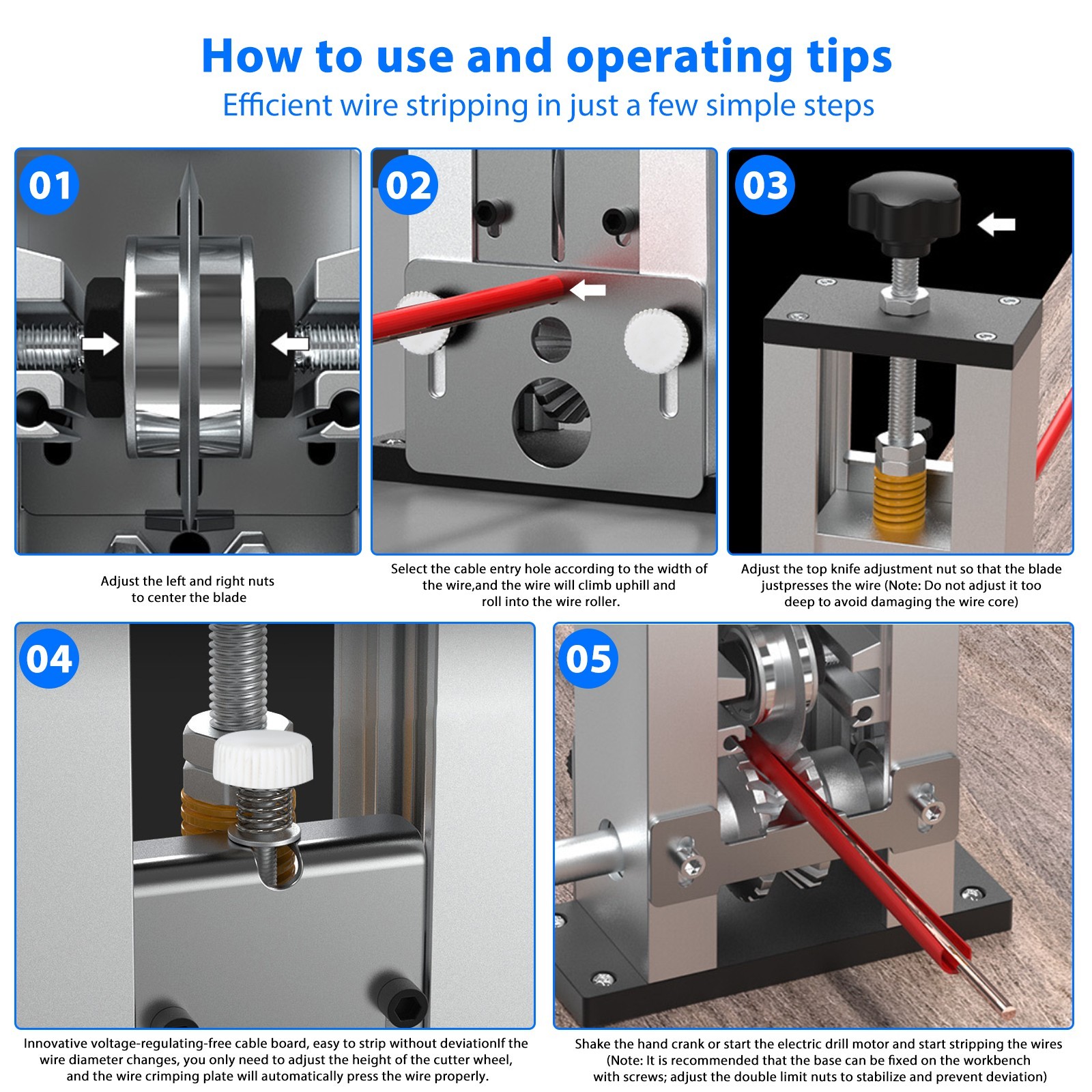 How to use and operating tips

Efficient wire stripping in just a few simple steps

01

Adjust the left and right nuts to center the blade

02

Select the cable entry hole according to the width of the wire,and the wire will climb uphill and roll into the wire roller.

03

Adjust the top knife adjustment nut so that the blade justpresses the wire (Note: Do not adjust it too deep to avoid damaging the wire core)

04

Innovative voltage-regulating-free cable board, easy to strip without deviationIf the wire diameter changes, you only need to adjust the height of the cutter wheel, and the wire crimping plate will automatically press the wire properly.

05

Shake the hand crank or start the electric drill motor and start stripping the wires (Note: It is recommended that the base can be fixed on the workbench with screws; adjust the double limit nuts to stabilize and prevent deviation)