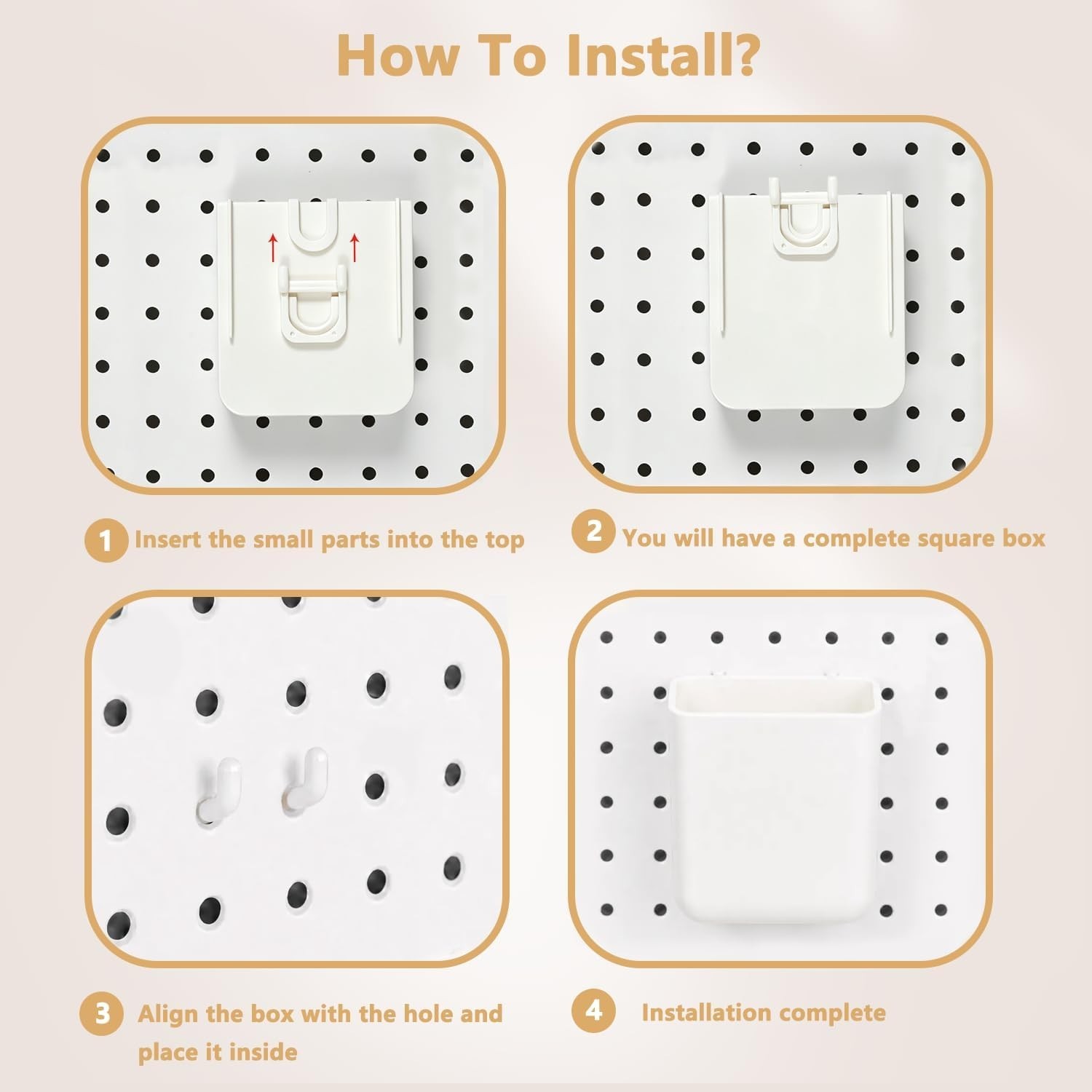 How To Install?

1 Insert the small parts into the top

2 You will have a complete square box

3 Align the box with the hole and place it inside

4 Installation complete