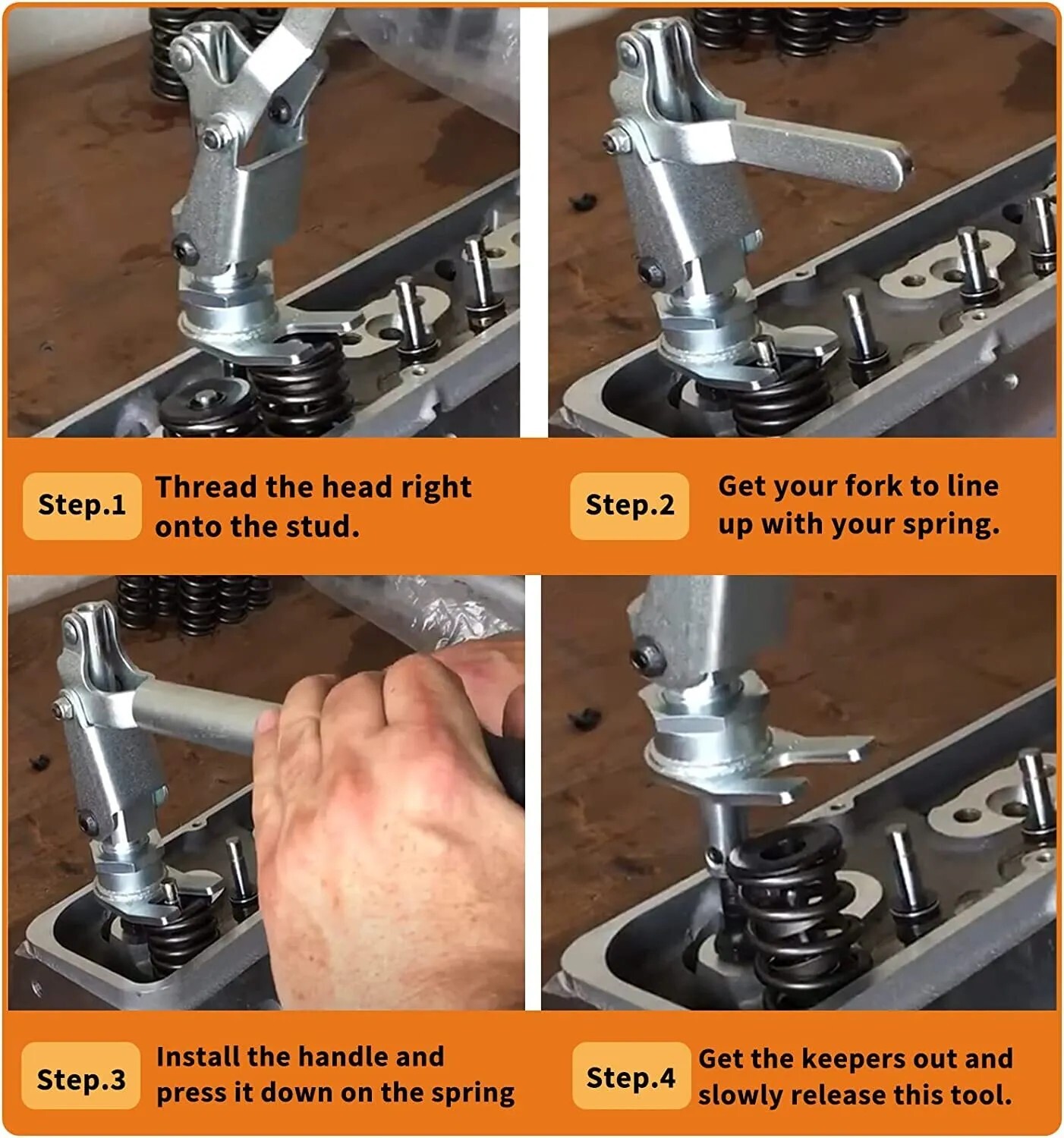 Step.1 Thread the head right onto the stud.

Step.2 Get your fork to line up with your spring.

Step.3 Install the handle and press it down on the spring

Step.4 Get the keepers out and slowly release this tool.