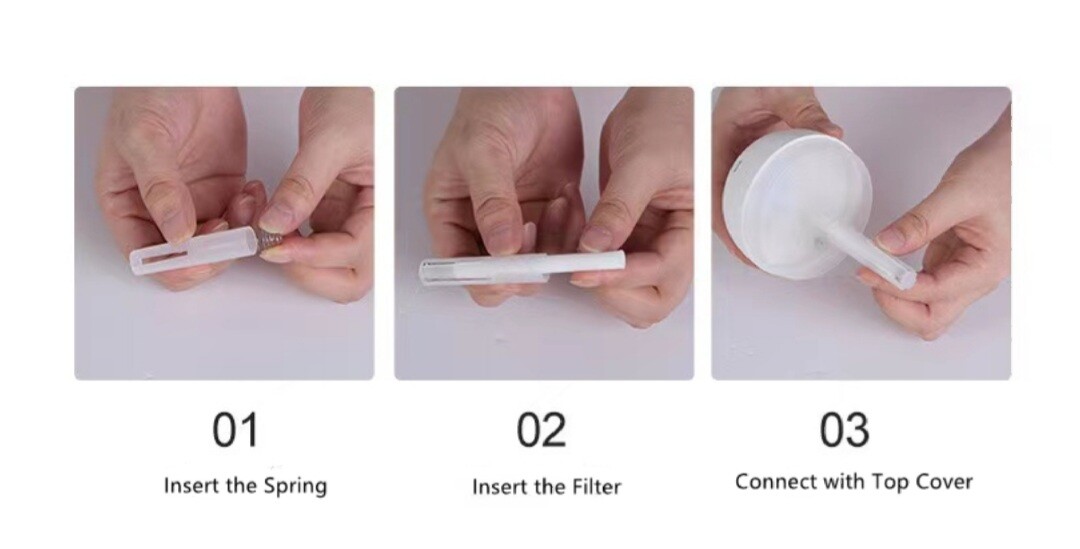 01

Insert the Spring

02

Insert the Filter

03

Connect with Top Cover