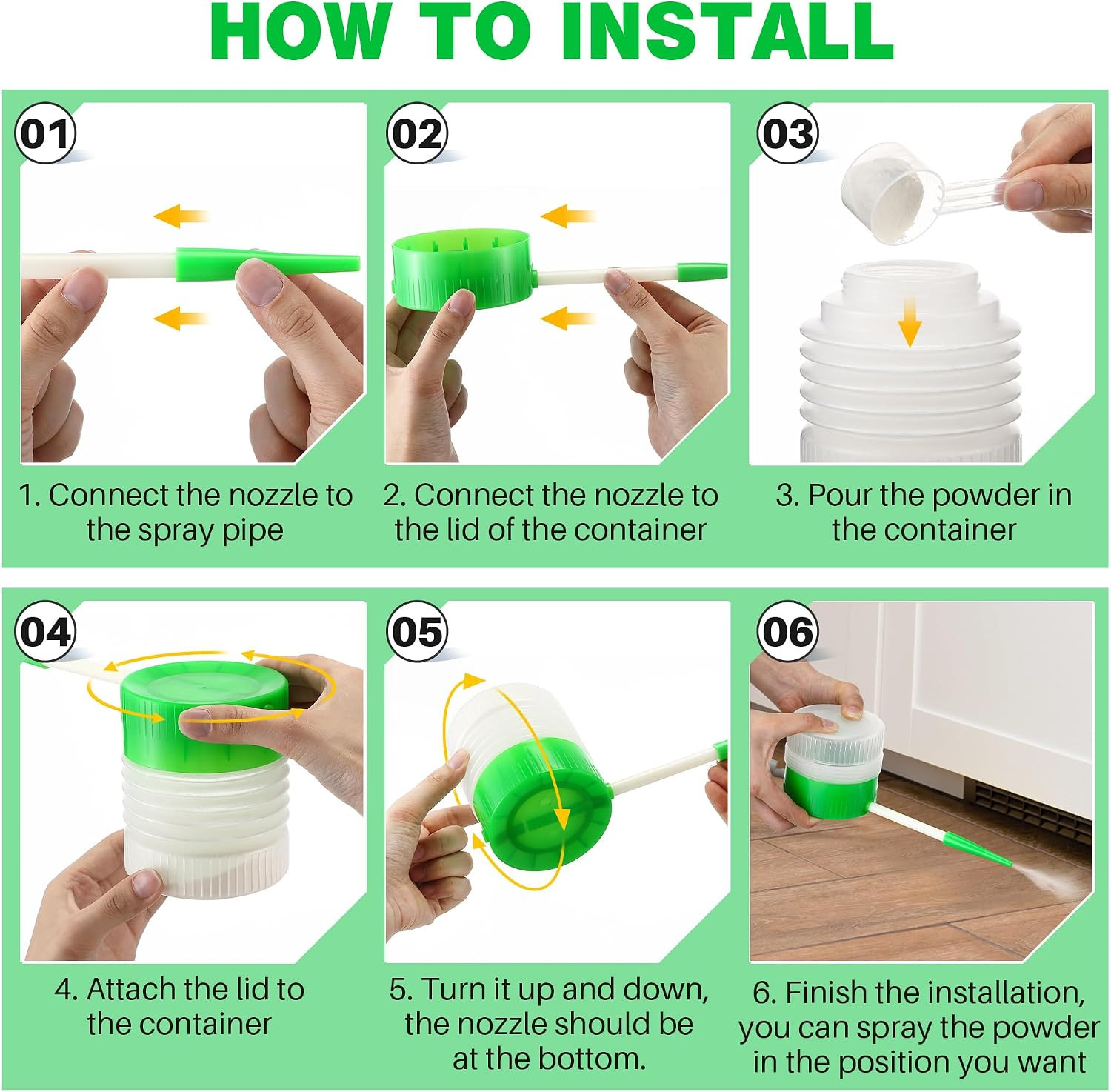 HOW TO INSTALL

01

1. Connect the nozzle to the spray pipe

02

2. Connect the nozzle to the lid of the container

03

3. Pour the powder in the container

04

4. Attach the lid to the container

05

5. Turn it up and down, the nozzle should be at the bottom.

06

6. Finish the installation, you can spray the powder in the position you want