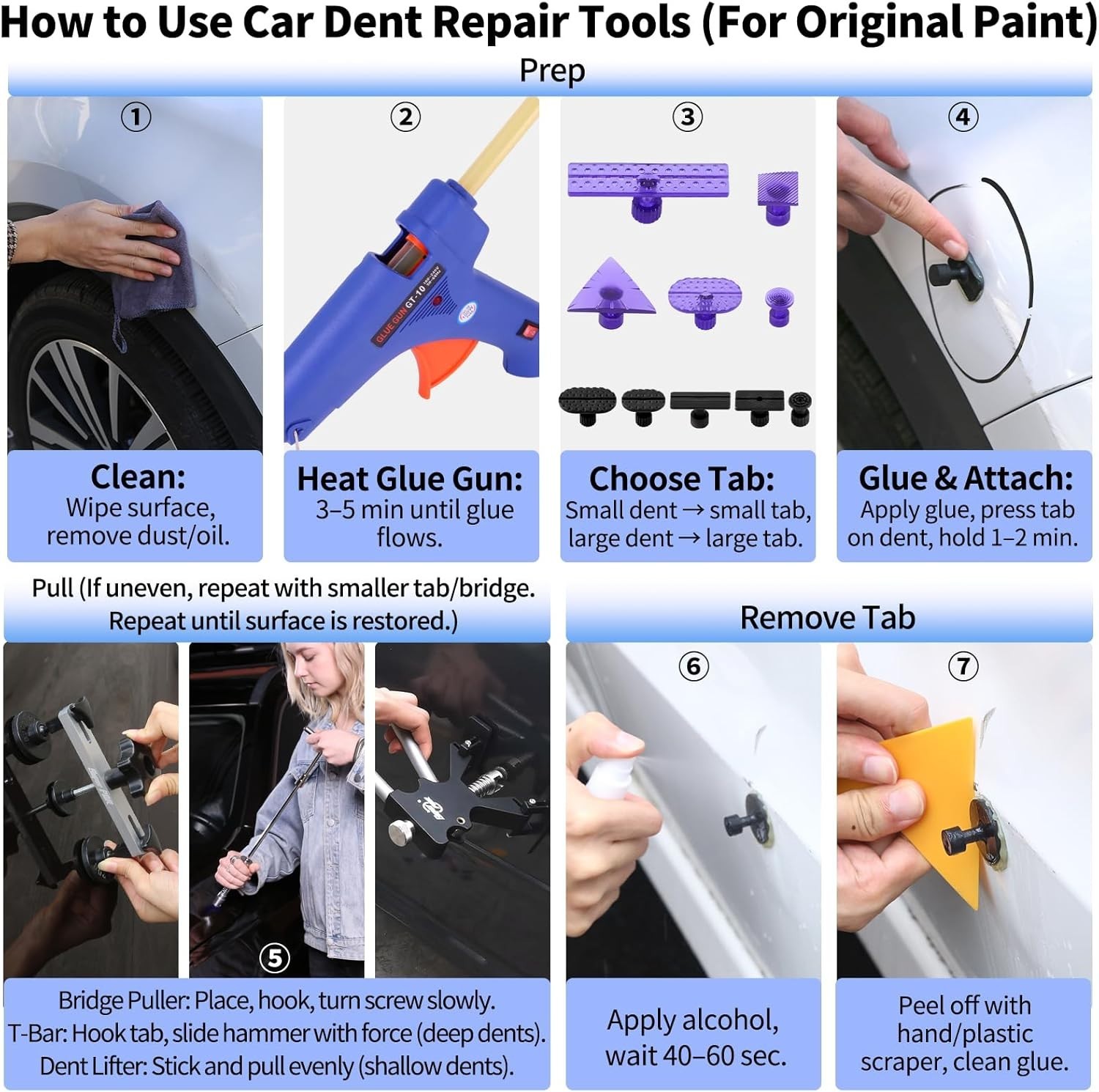 How to Use Car Dent Repair Tools (For Original Paint)

Prep

①

Clean:
Wipe surface, remove dust/oil.

②

GLUE GUN GT-10

Heat Glue Gun:
3–5 min until glue flows.

③

Choose Tab:
Small dent → small tab, large dent → large tab.

④

Glue & Attach:
Apply glue, press tab on dent, hold 1–2 min.

Pull (If uneven, repeat with smaller tab/bridge. Repeat until surface is restored.)

⑤

Bridge Puller: Place, hook, turn screw slowly.
T-Bar: Hook tab, slide hammer with force (deep dents).
Dent Lifter: Stick and pull evenly (shallow dents).

Remove Tab

⑥

Apply alcohol, wait 40–60 sec.

⑦

Peel off with hand/plastic scraper, clean glue.