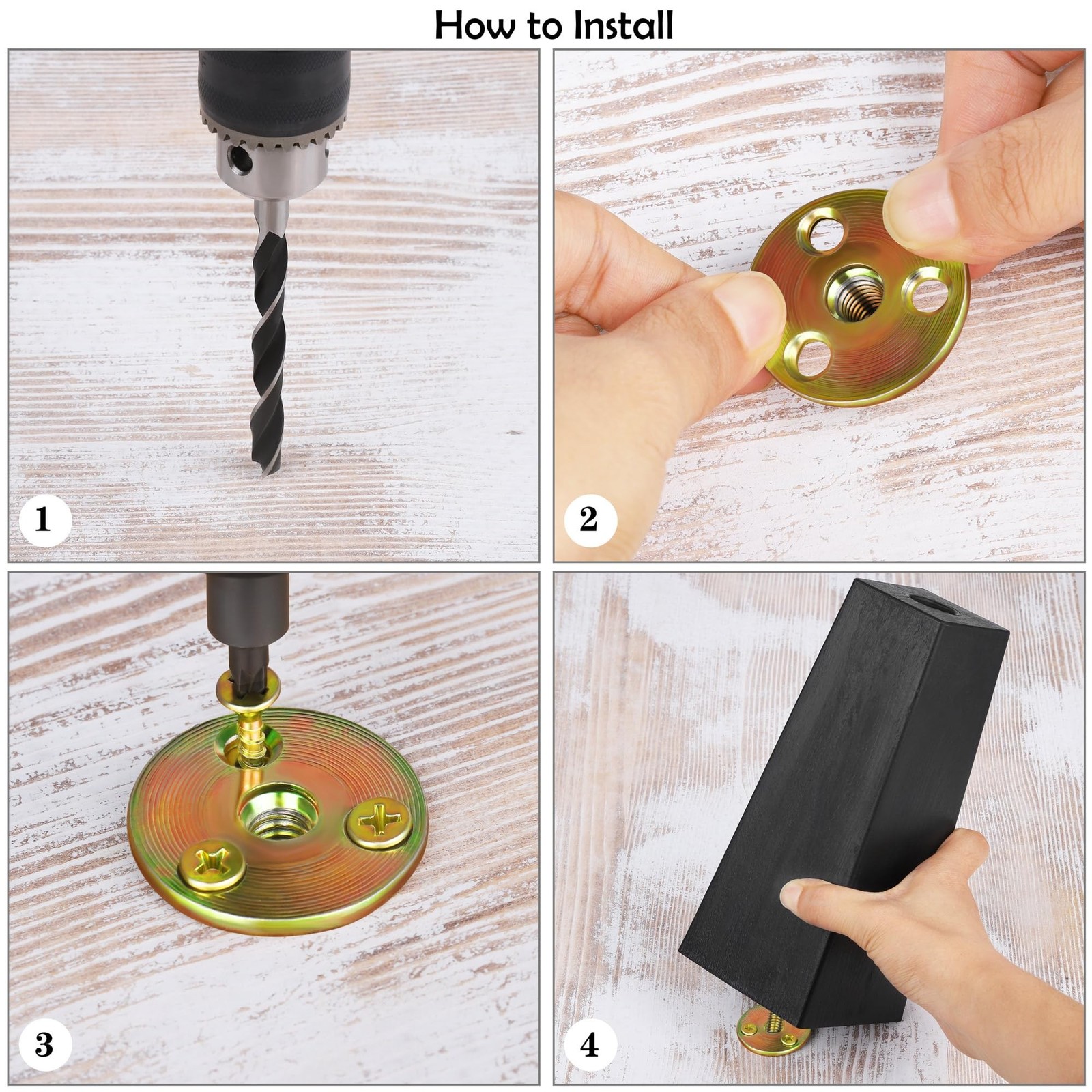 How to Install

1

2

3

4