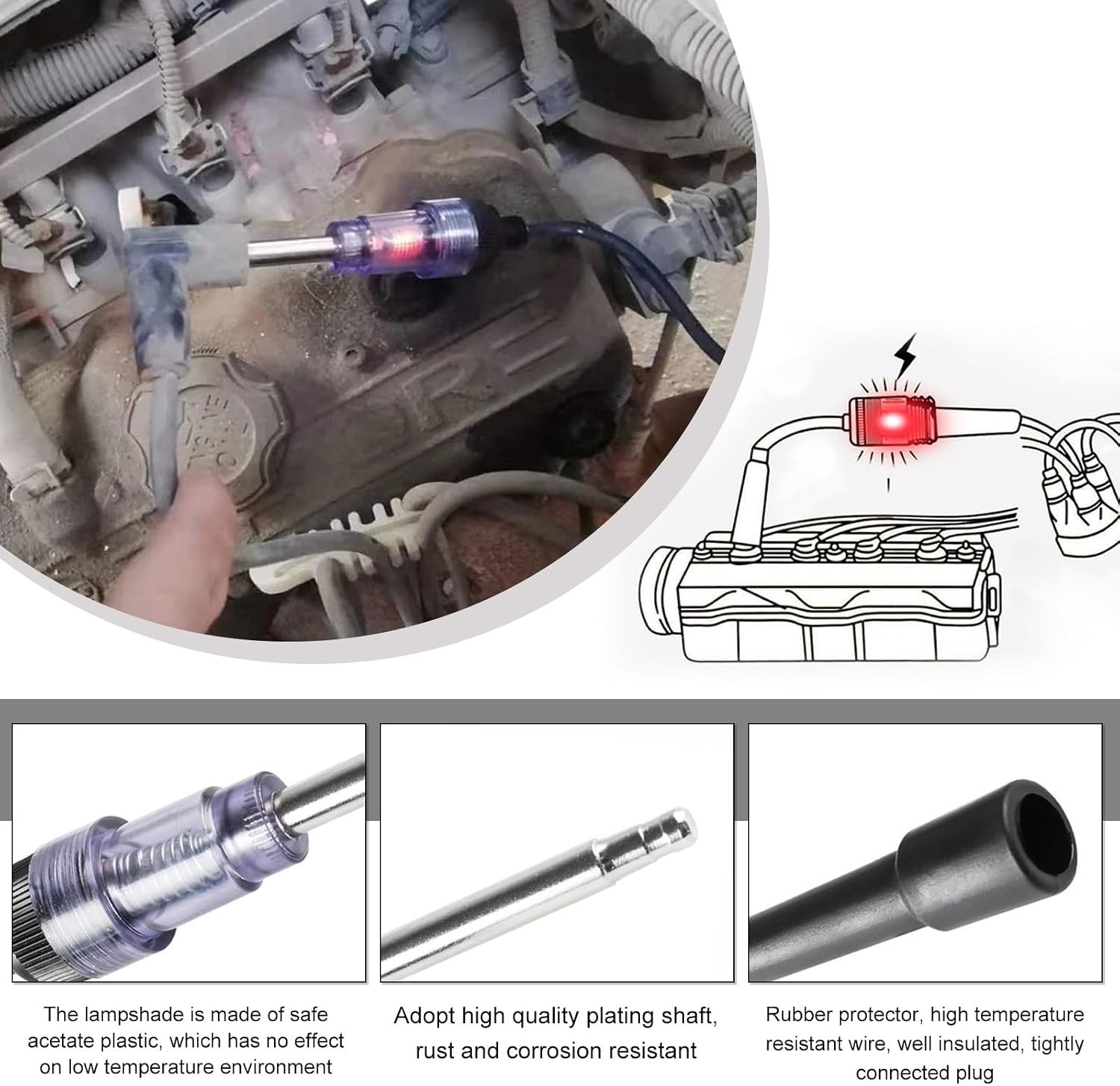 The lampshade is made of safe acetate plastic, which has no effect on low temperature environment

Adopt high quality plating shaft, rust and corrosion resistant

Rubber protector, high temperature resistant wire, well insulated, tightly connected plug