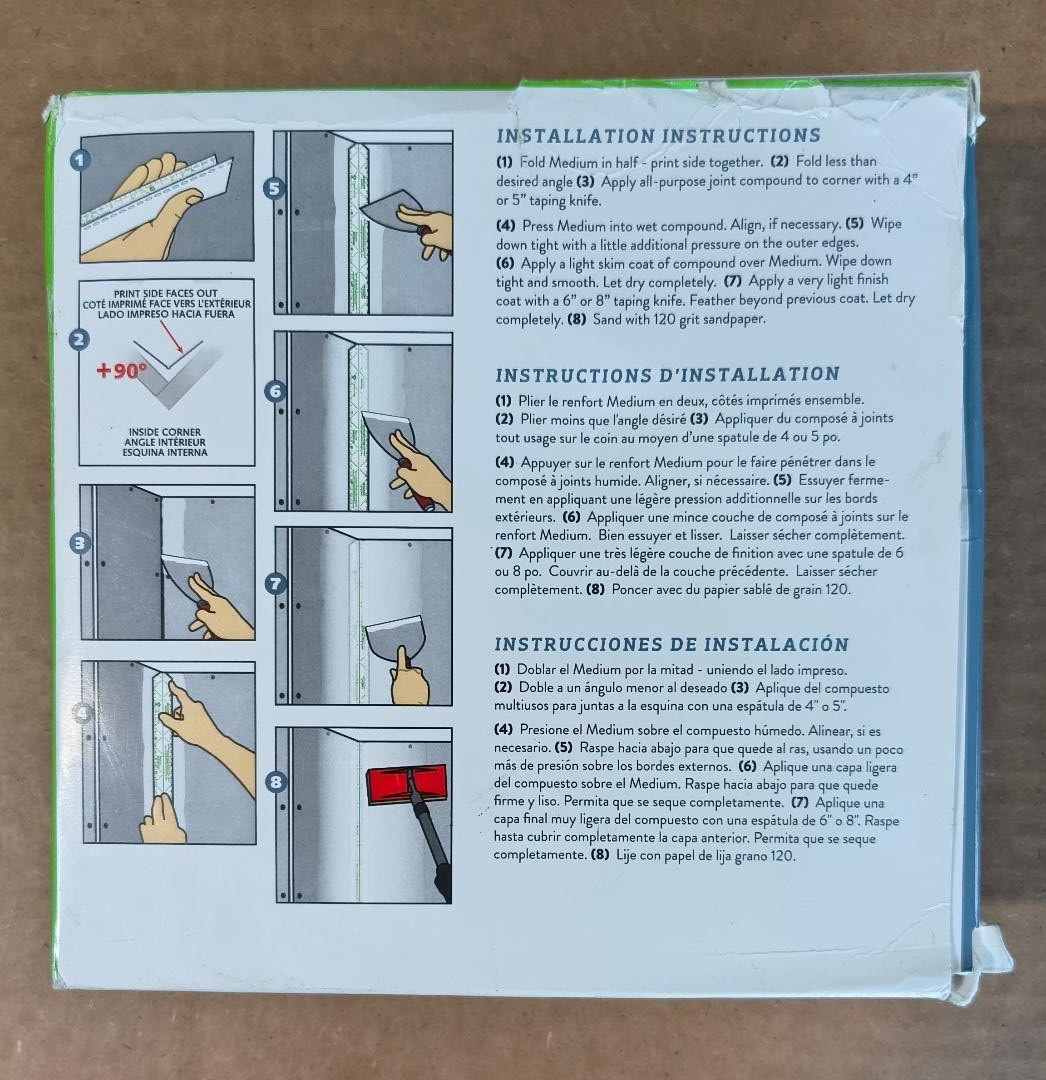 1

PRINT SIDE FACES OUT
COTÉ IMPRIMÉ FACE VERS L'EXTÉRIEUR
LADO IMPRESO HACIA FUERA

2

+90°

INSIDE CORNER
ANGLE INTÉRIEUR
ESQUINA INTERNA

3

4

5

6

7

8

INSTALLATION INSTRUCTIONS

(1) Fold Medium in half - print side together. (2) Fold less than desired angle (3) Apply all-purpose joint compound to corner with a 4" or 5" taping knife.

(4) Press Medium into wet compound. Align, if necessary. (5) Wipe down tight with a little additional pressure on the outer edges. (6) Apply a light skim coat of compound over Medium. Wipe down tight and smooth. Let dry completely. (7) Apply a very light finish coat with a 6" or 8" taping knife. Feather beyond previous coat. Let dry completely. (8) Sand with 120 grit sandpaper.

INSTRUCTIONS D'INSTALLATION

(1) Plier le renfort Medium en deux, côtés imprimés ensemble. (2) Plier moins que l'angle désiré (3) Appliquer du composé à joints tout usage sur le coin au moyen d'une spatule de 4 ou 5 po.

(4) Appuyer sur le renfort Medium pour le faire pénétrer dans le composé à joints humide. Aligner, si nécessaire. (5) Essuyer fermement en appliquant une légère pression additionnelle sur les bords extérieurs. (6) Appliquer une mince couche de composé à joints sur le renfort Medium. Bien essuyer et lisser. Laisser sécher complètement. (7) Appliquer une très légère couche de finition avec une spatule de 6 ou 8 po. Couvrir au-delà de la couche précédente. Laisser sécher complètement. (8) Poncer avec du papier sablé de grain 120.

INSTRUCCIONES DE INSTALACIÓN

(1) Doblar el Medium por la mitad - uniendo el lado impreso. (2) Doble a un ángulo menor al deseado (3) Aplique del compuesto multiusos para juntas a la esquina con una espátula de 4" o 5".

(4) Presione el Medium sobre el compuesto húmedo. Alinear, si es necesario. (5) Raspe hacia abajo para que quede al ras, usando un poco más de presión sobre los bordes externos. (6) Aplique una capa ligera del compuesto sobre el Medium. Raspe hacia abajo para que quede firme y liso. Permita que se seque completamente. (7) Aplique una capa final muy ligera del compuesto con una espátula de 6" o 8". Raspe hasta cubrir completamente la capa anterior. Permita que se seque completamente. (8) Lije con papel de lija grano 120.