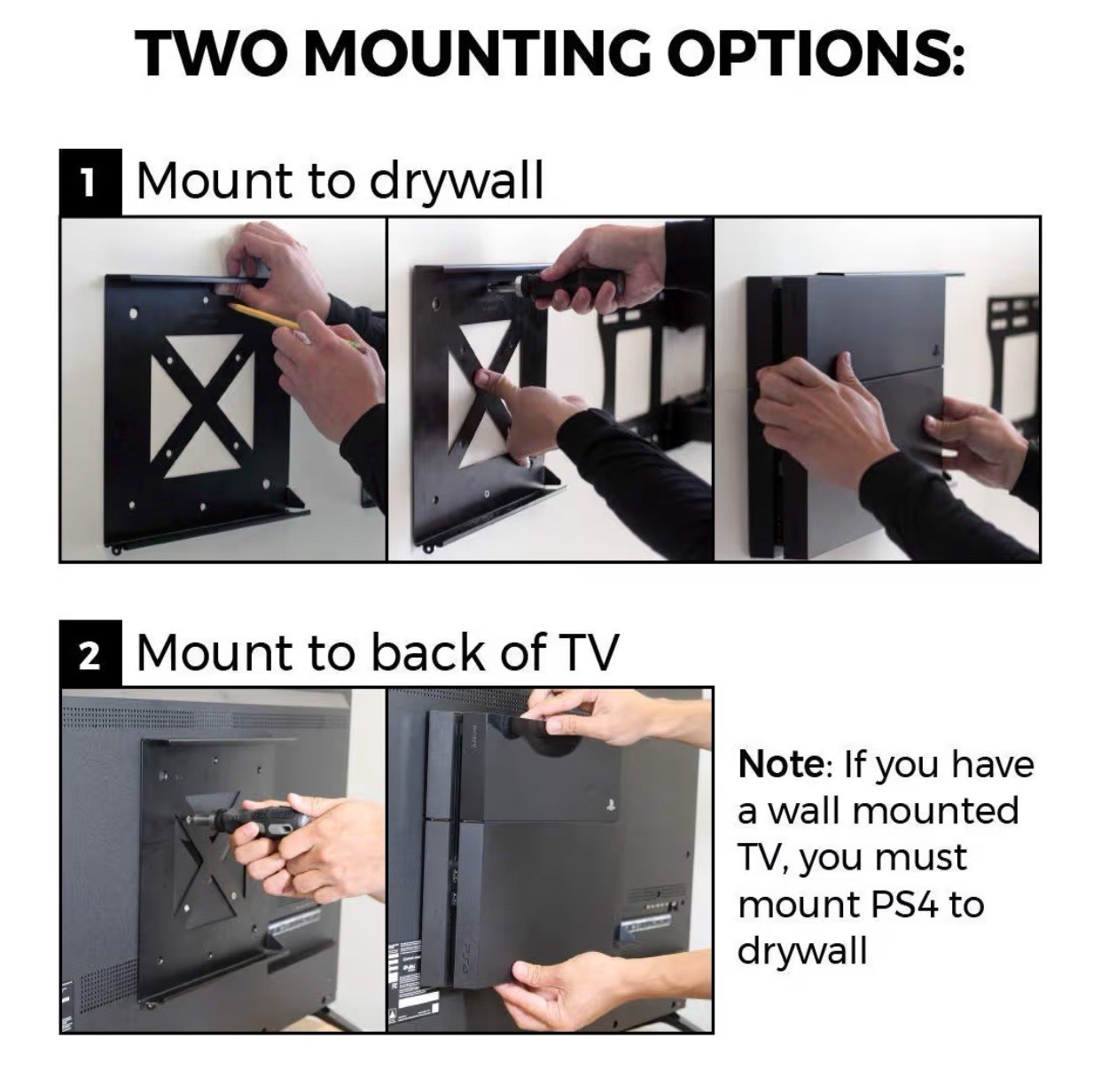 TWO MOUNTING OPTIONS:

1 Mount to drywall

2 Mount to back of TV

Note: If you have a wall mounted TV, you must mount PS4 to drywall