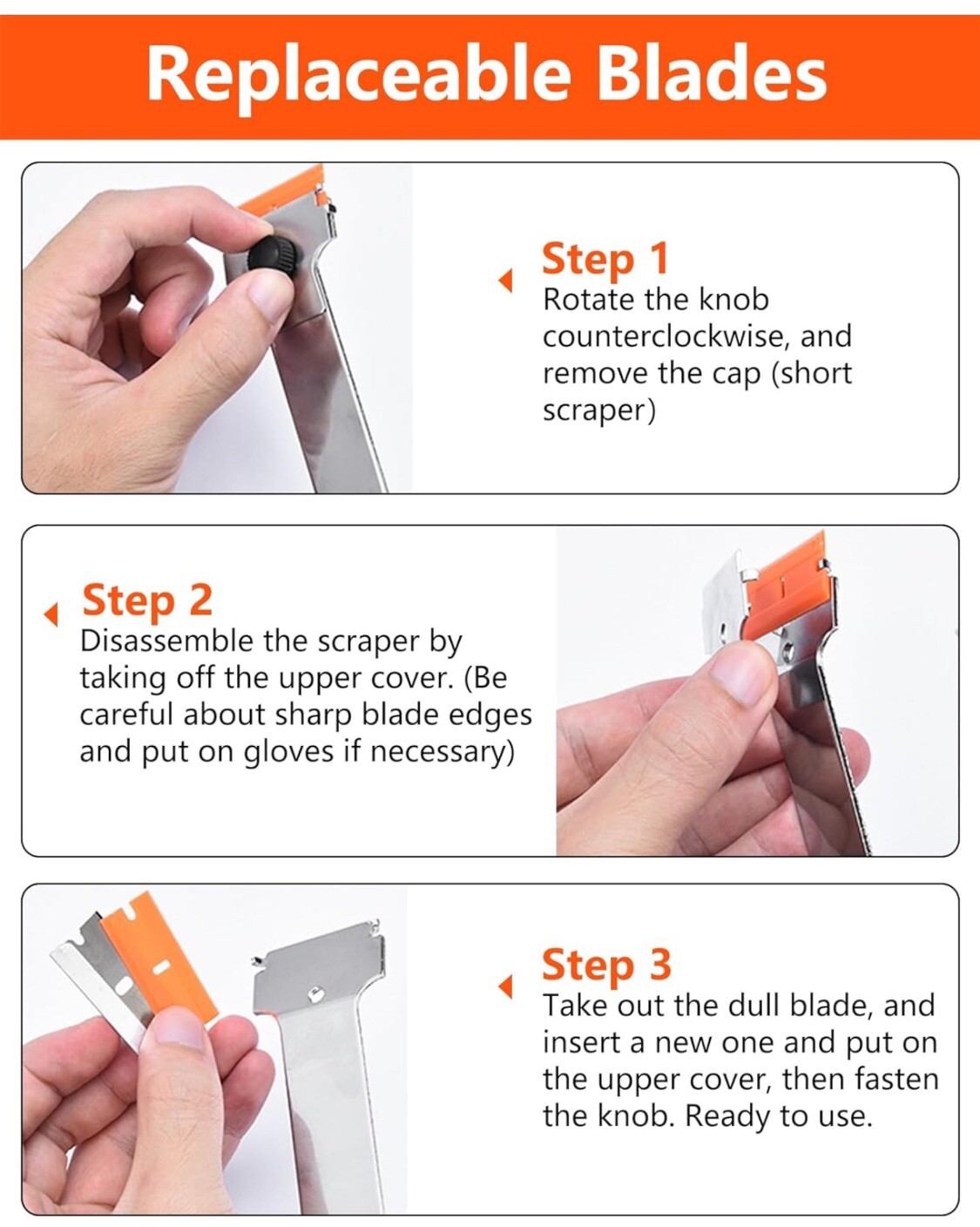 Replaceable Blades

Step 1
Rotate the knob counterclockwise, and remove the cap (short scraper)

Step 2
Disassemble the scraper by taking off the upper cover. (Be careful about sharp blade edges and put on gloves if necessary)

Step 3
Take out the dull blade, and insert a new one and put on the upper cover, then fasten the knob. Ready to use.