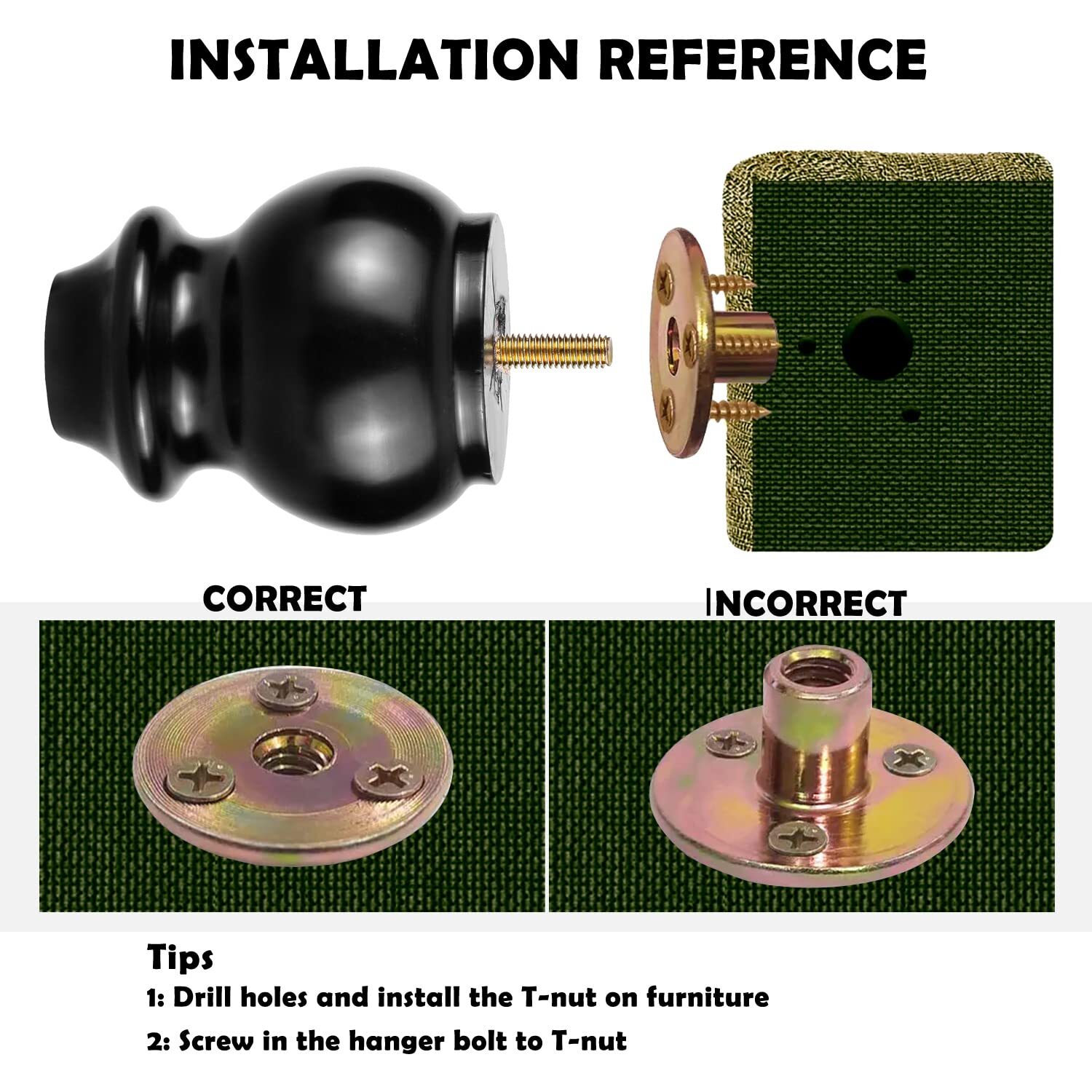 INSTALLATION REFERENCE

CORRECT

INCORRECT

Tips

1: Drill holes and install the T-nut on furniture

2: Screw in the hanger bolt to T-nut