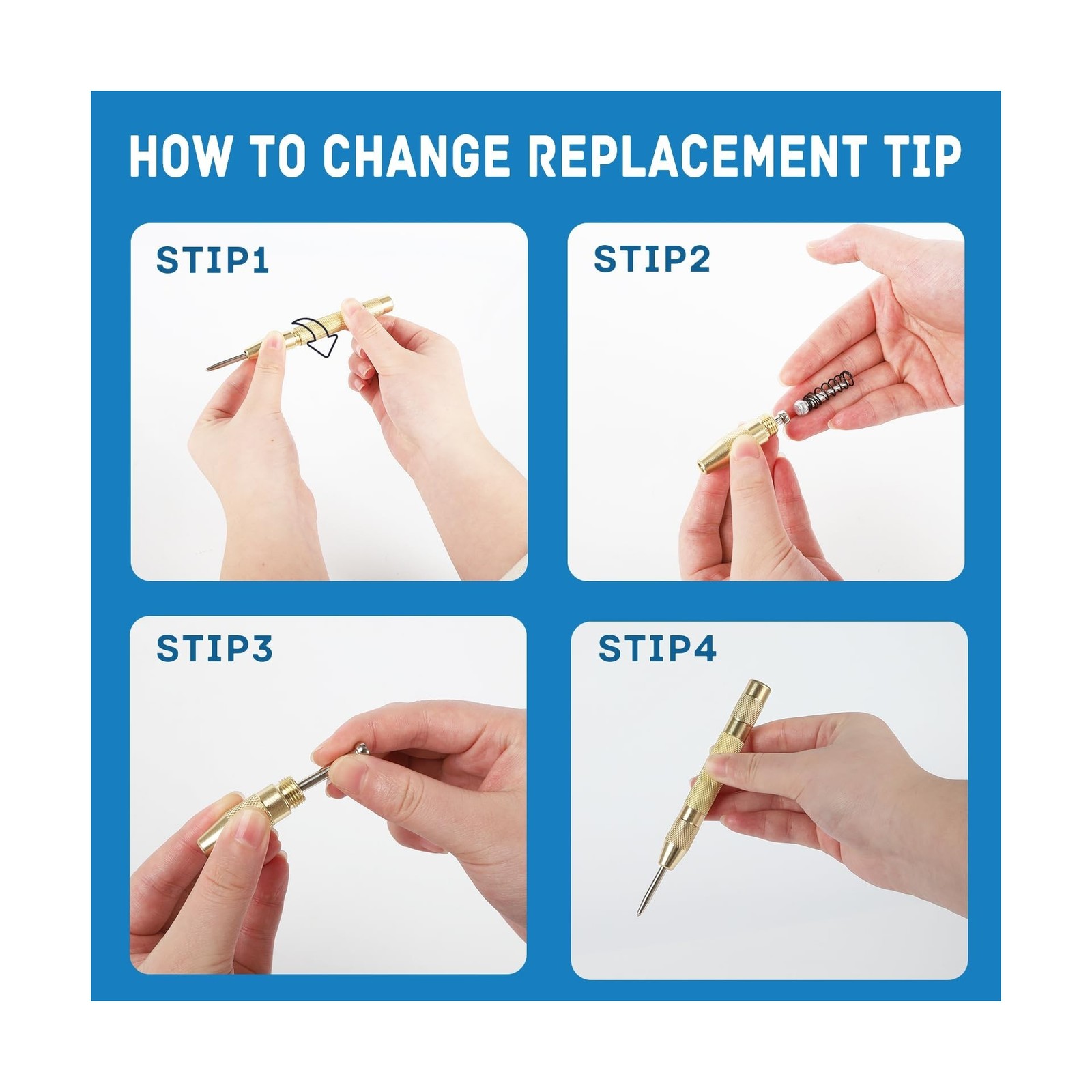 HOW TO CHANGE REPLACEMENT TIP

STIP1

STIP2

STIP3

STIP4