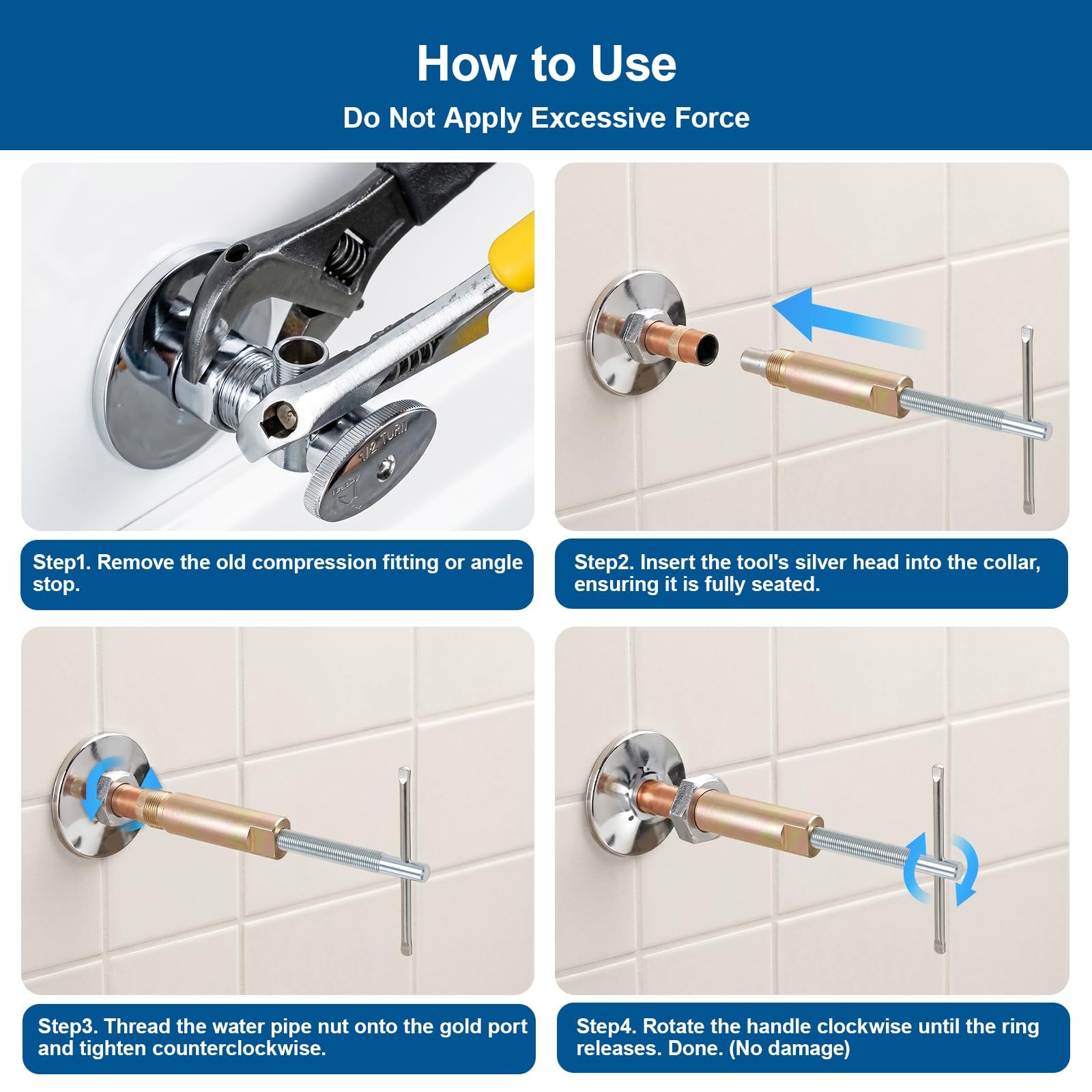 How to Use

Do Not Apply Excessive Force

1/2 TURN

Step1. Remove the old compression fitting or angle stop.

Step2. Insert the tool's silver head into the collar, ensuring it is fully seated.

Step3. Thread the water pipe nut onto the gold port and tighten counterclockwise.

Step4. Rotate the handle clockwise until the ring releases. Done. (No damage)