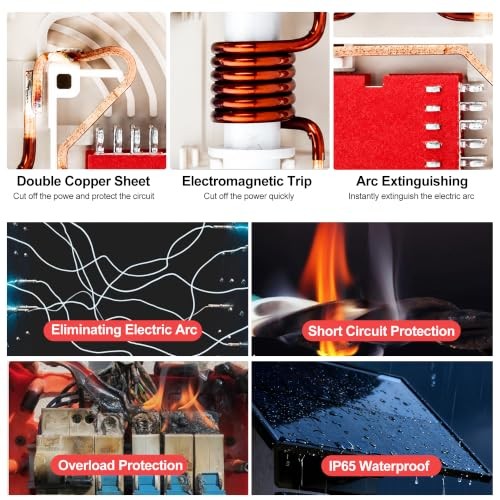 Double Copper Sheet
Cut off the powe and protect the circuit

Electromagnetic Trip
Cut off the power quickly

Arc Extinguishing
Instantly extinguish the electric arc

Eliminating Electric Arc

Short Circuit Protection

Overload Protection

IP65 Waterproof