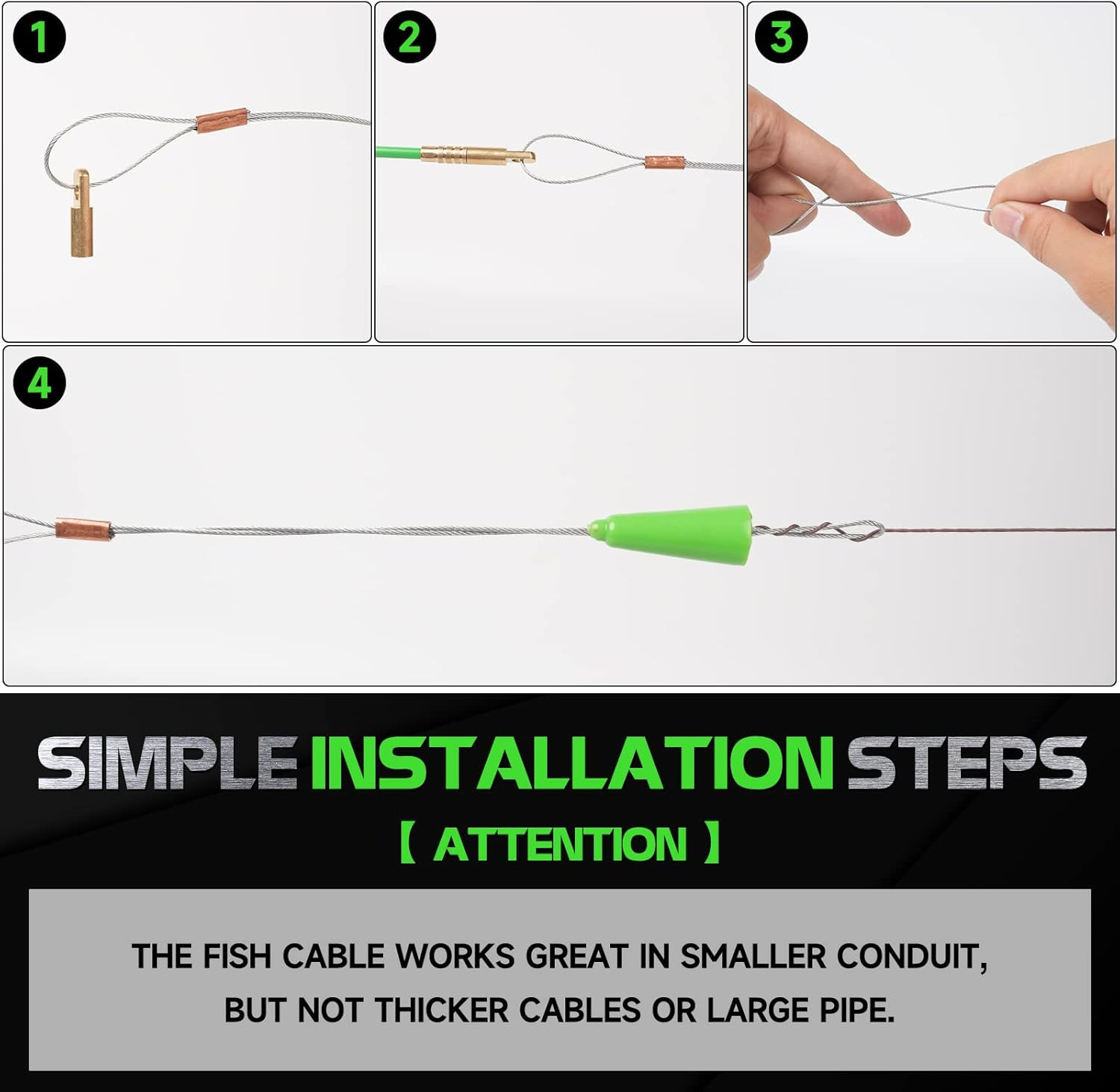 1

2

3

4

SIMPLE INSTALLATION STEPS

【 ATTENTION 】

THE FISH CABLE WORKS GREAT IN SMALLER CONDUIT, BUT NOT THICKER CABLES OR LARGE PIPE.