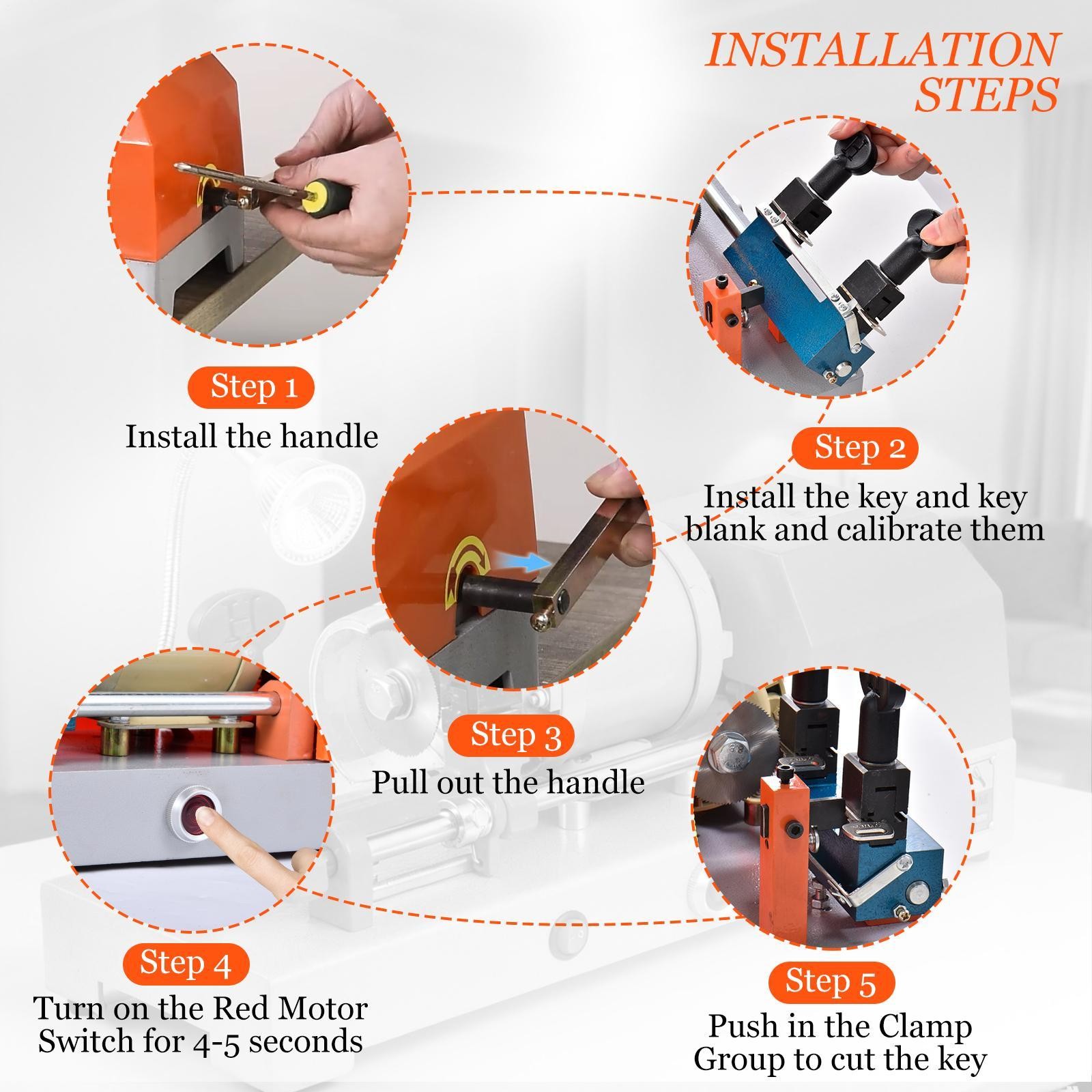 INSTALLATION STEPS

Step 1
Install the handle

Step 2
Install the key and key blank and calibrate them

Step 3
Pull out the handle

Step 4
Turn on the Red Motor Switch for 4-5 seconds

Step 5
Push in the Clamp Group to cut the key