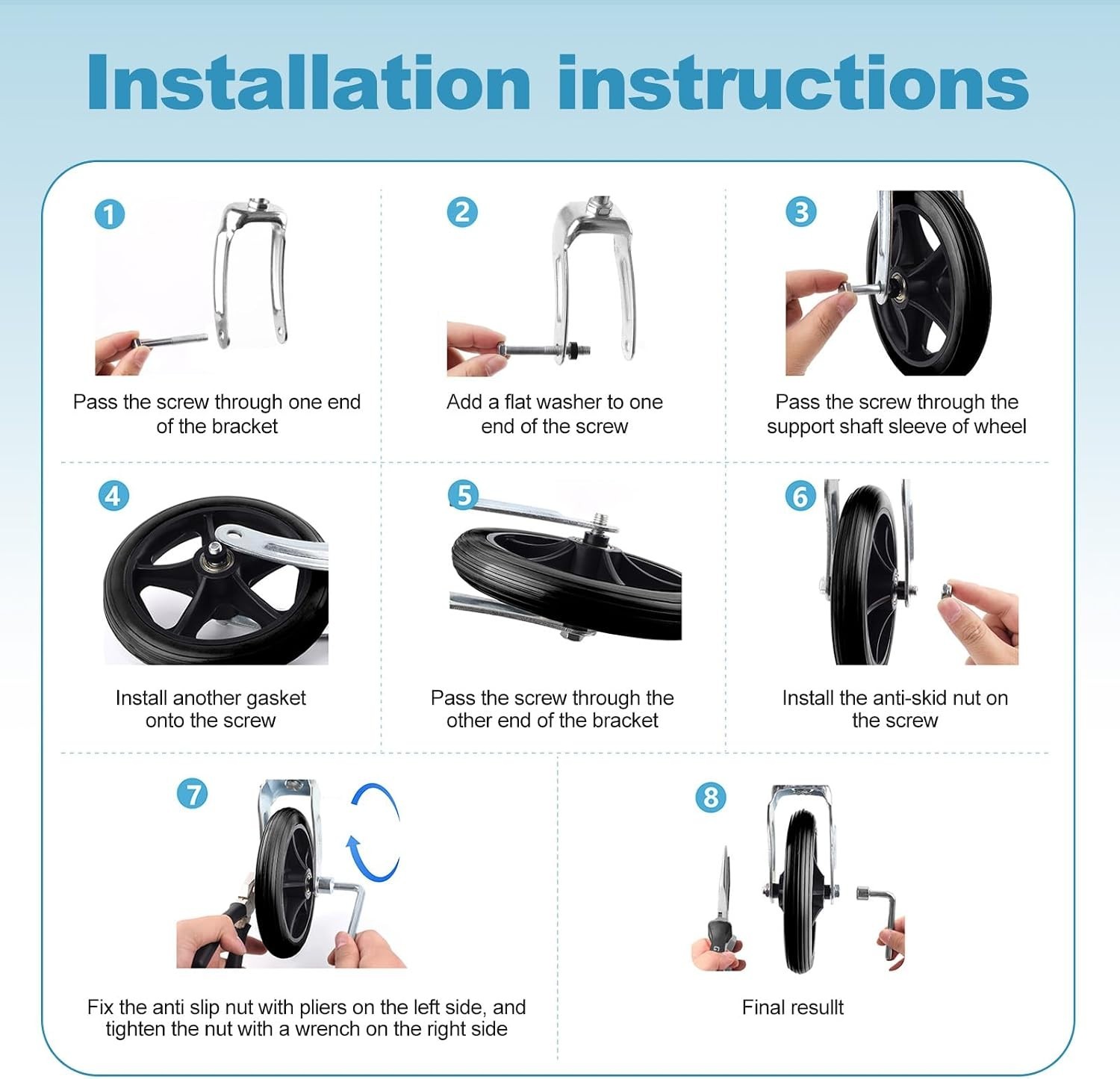 Installation instructions

1

Pass the screw through one end of the bracket

2

Add a flat washer to one end of the screw

3

Pass the screw through the support shaft sleeve of wheel

4

Install another gasket onto the screw

5

Pass the screw through the other end of the bracket

6

Install the anti-skid nut on the screw

7

Fix the anti slip nut with pliers on the left side, and tighten the nut with a wrench on the right side

8

Final resullt