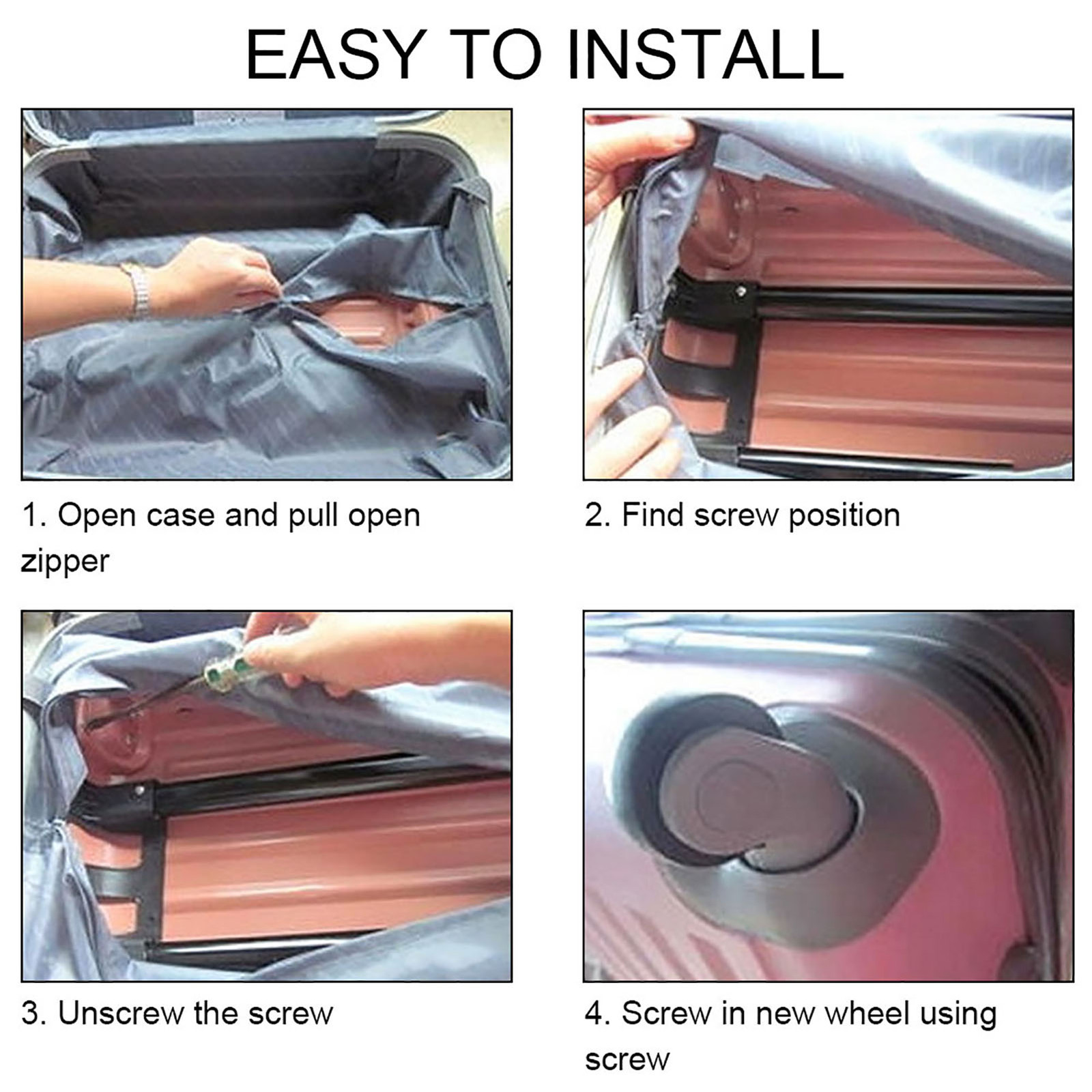 EASY TO INSTALL

1. Open case and pull open zipper

2. Find screw position

3. Unscrew the screw

4. Screw in new wheel using screw