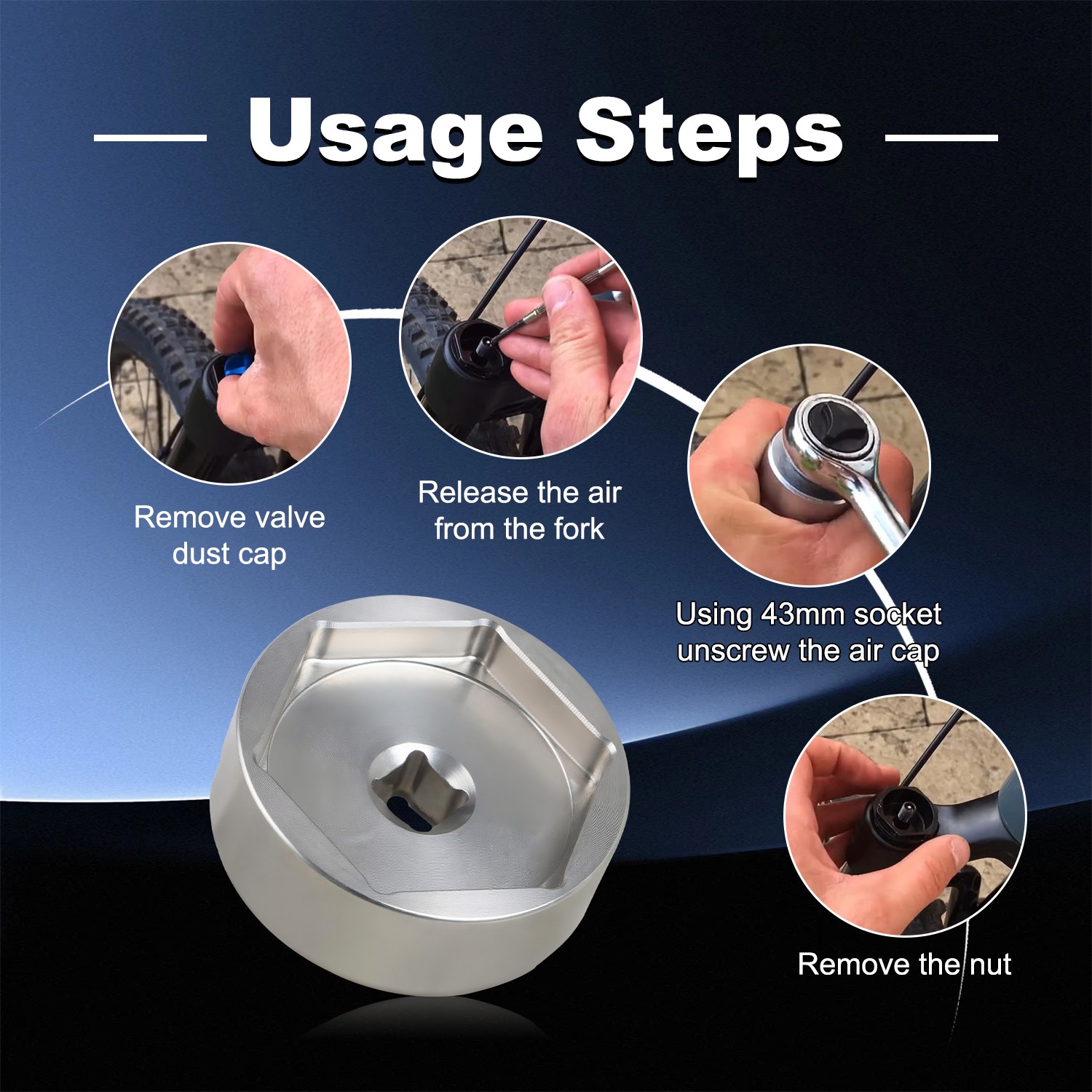 Usage Steps

Remove valve dust cap

Release the air from the fork

Using 43mm socket unscrew the air cap

Remove the nut