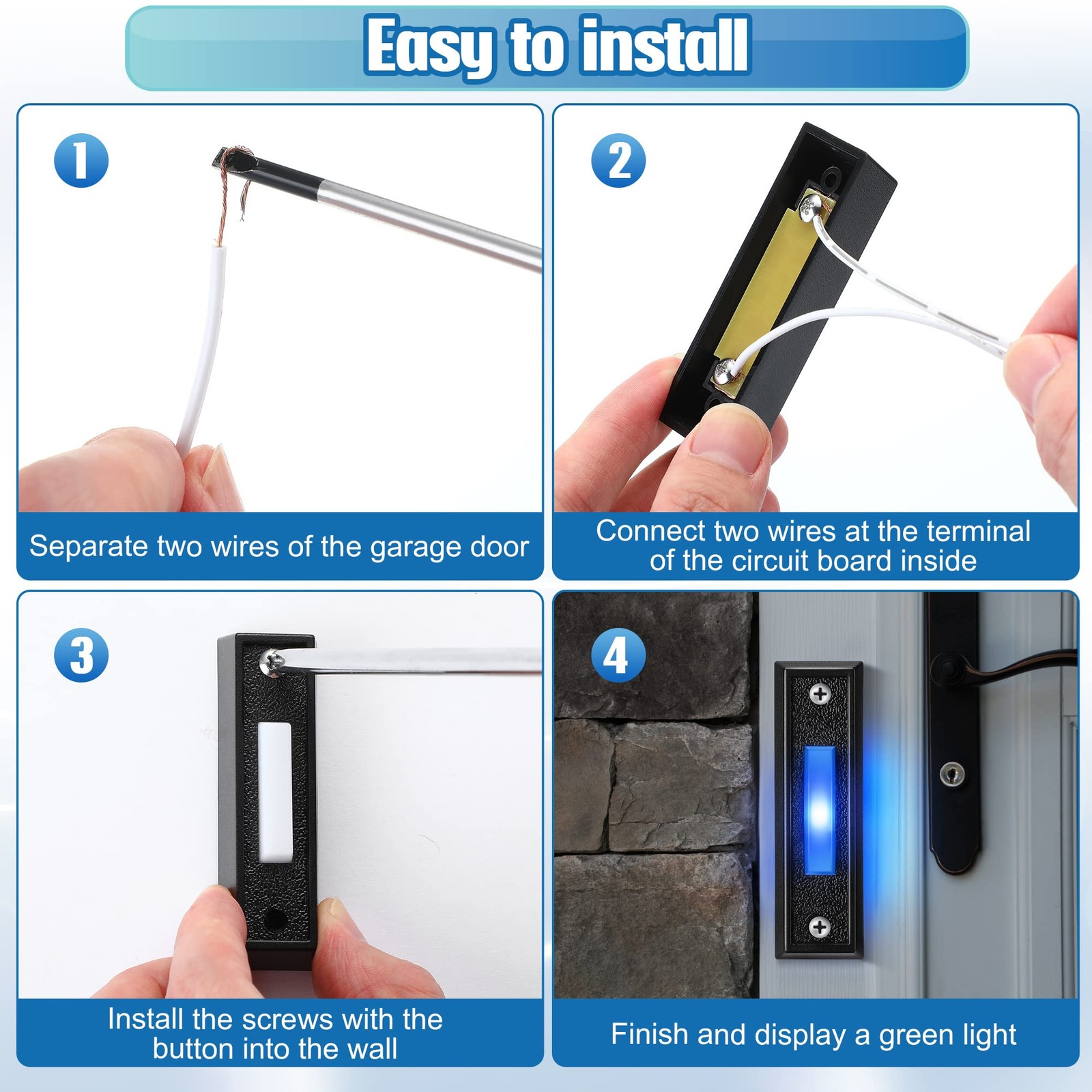 Easy to install

1

Separate two wires of the garage door

2

Connect two wires at the terminal of the circuit board inside

3

Install the screws with the button into the wall

4

Finish and display a green light