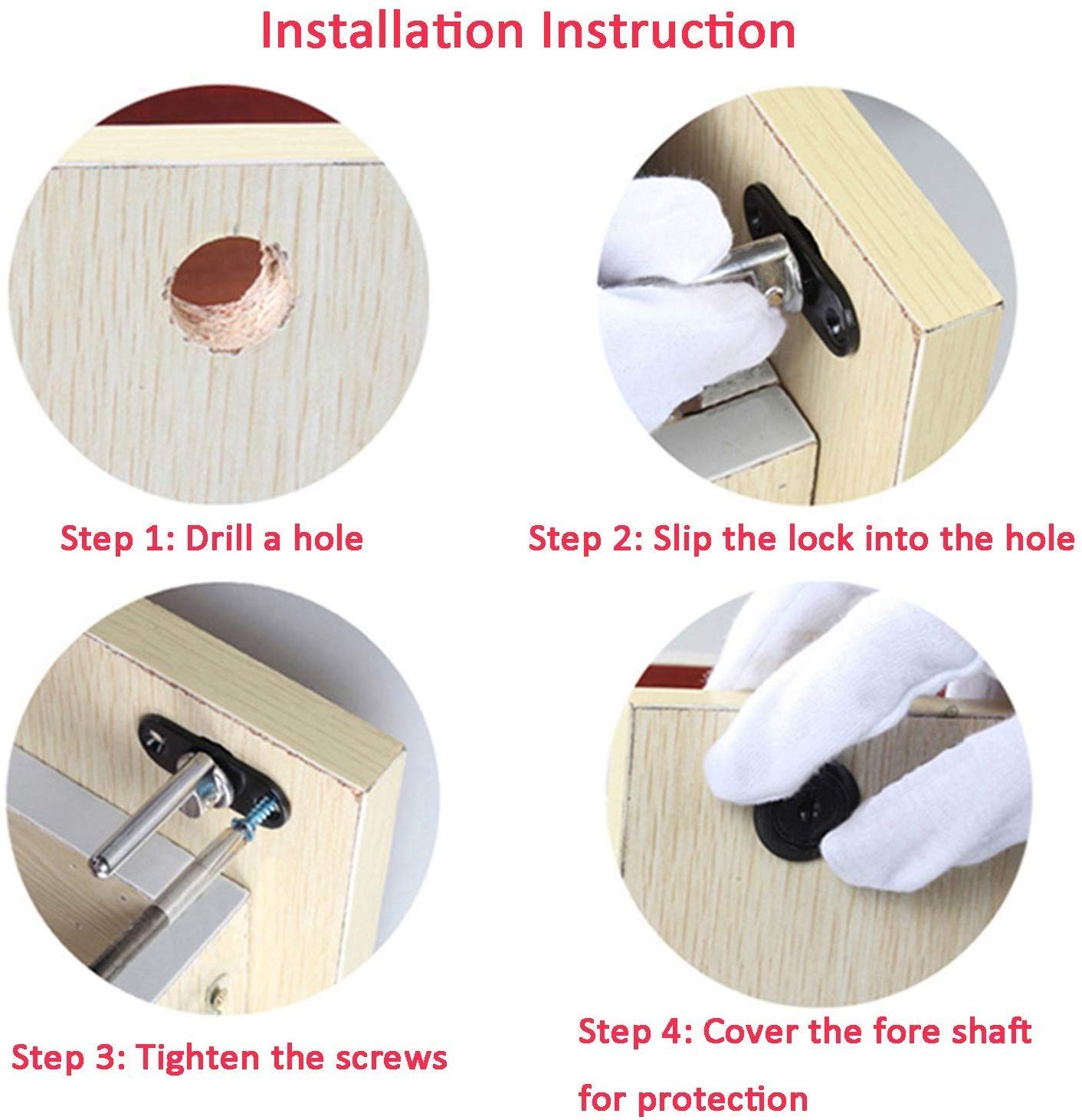 Installation Instruction

Step 1: Drill a hole

Step 2: Slip the lock into the hole

Step 3: Tighten the screws

Step 4: Cover the fore shaft for protection