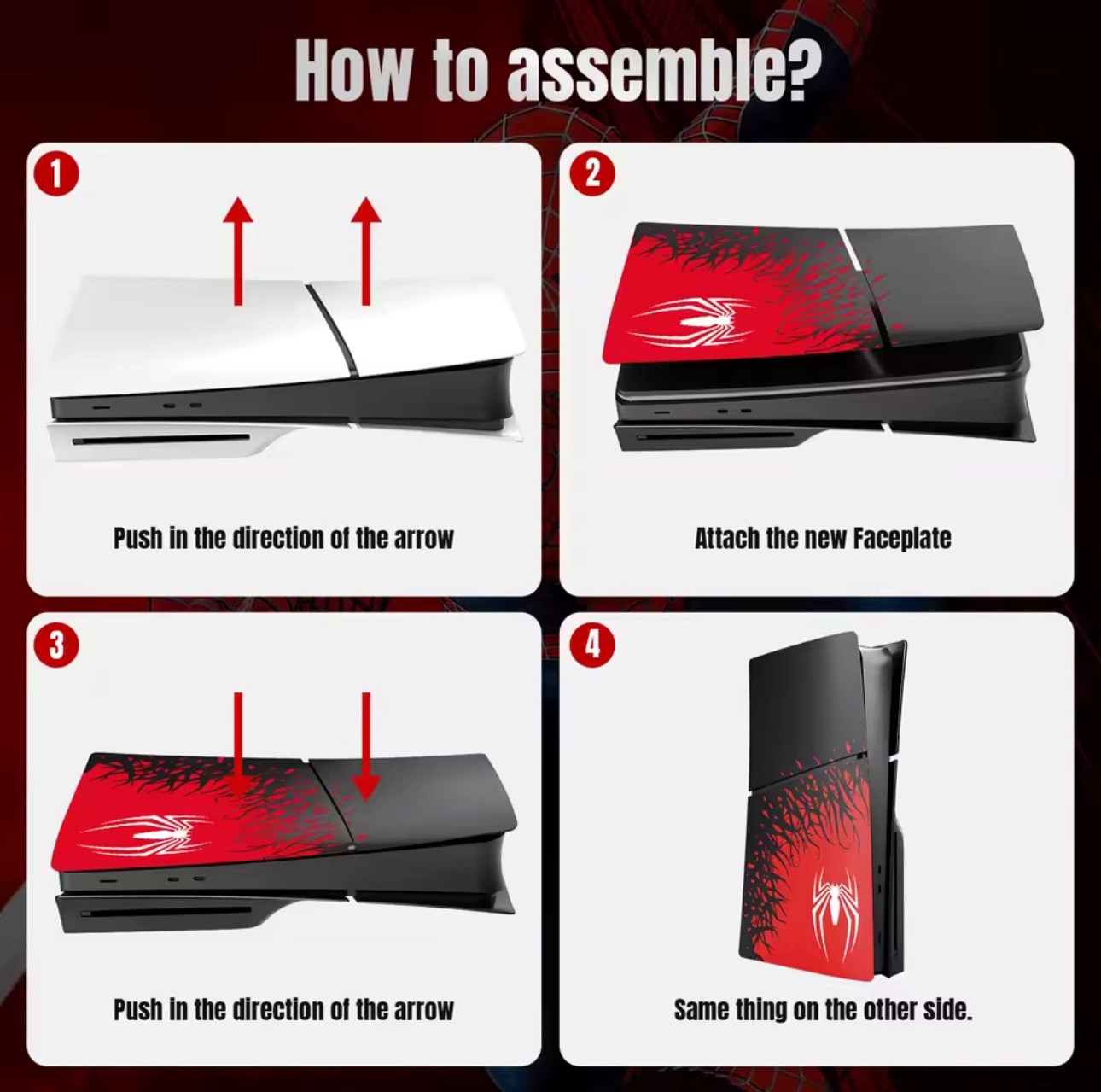 How to assemble?

1

Push in the direction of the arrow

2

Attach the new Faceplate

3

Push in the direction of the arrow

4

Same thing on the other side.