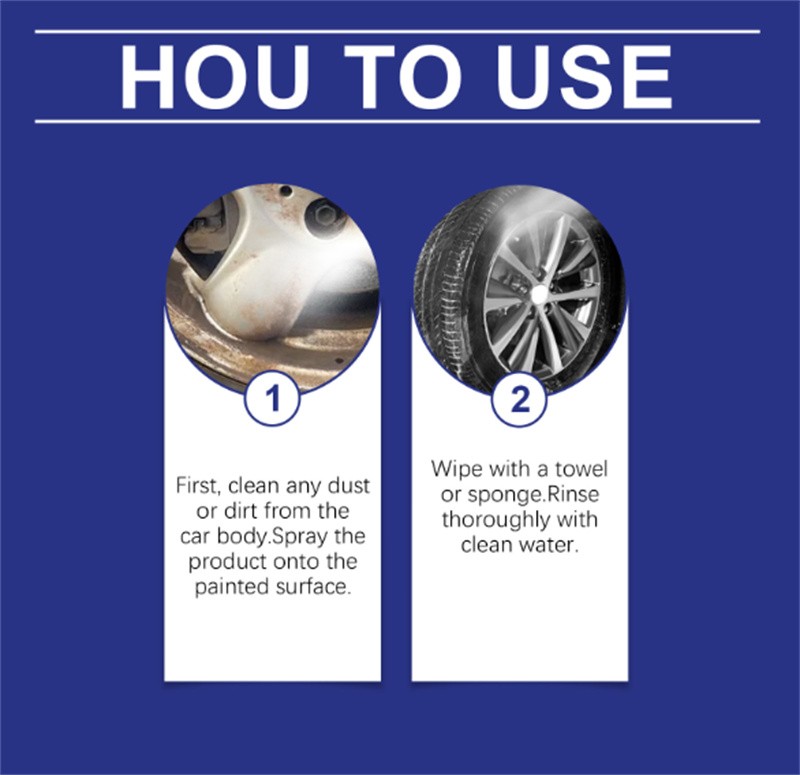 HOU TO USE

1

First, clean any dust or dirt from the car body.Spray the product onto the painted surface.

2

Wipe with a towel or sponge.Rinse thoroughly with clean water.