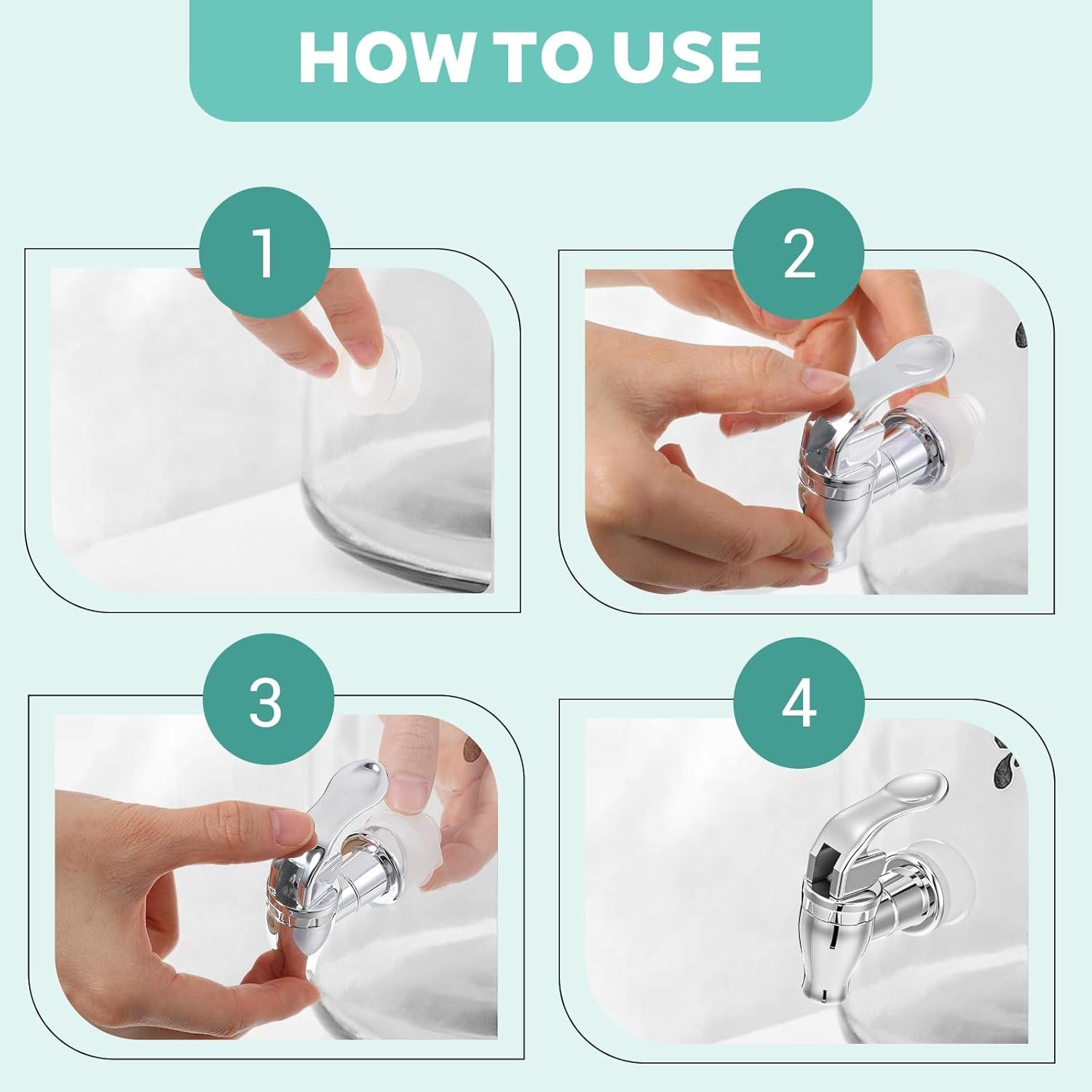 HOW TO USE

1

2

3

4