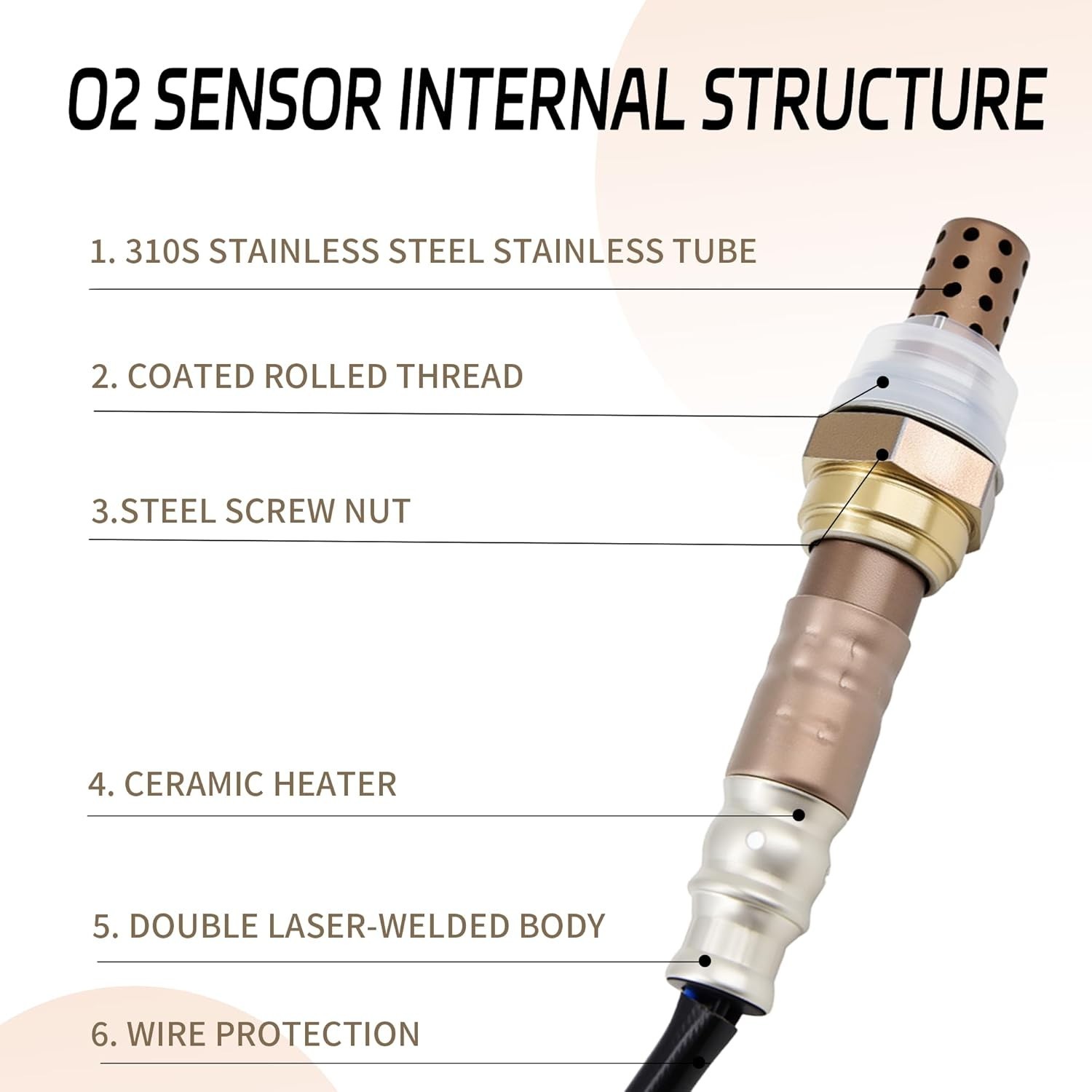 O2 SENSOR INTERNAL STRUCTURE

1. 310S STAINLESS STEEL STAINLESS TUBE

2. COATED ROLLED THREAD

3.STEEL SCREW NUT

4. CERAMIC HEATER

5. DOUBLE LASER-WELDED BODY

6. WIRE PROTECTION