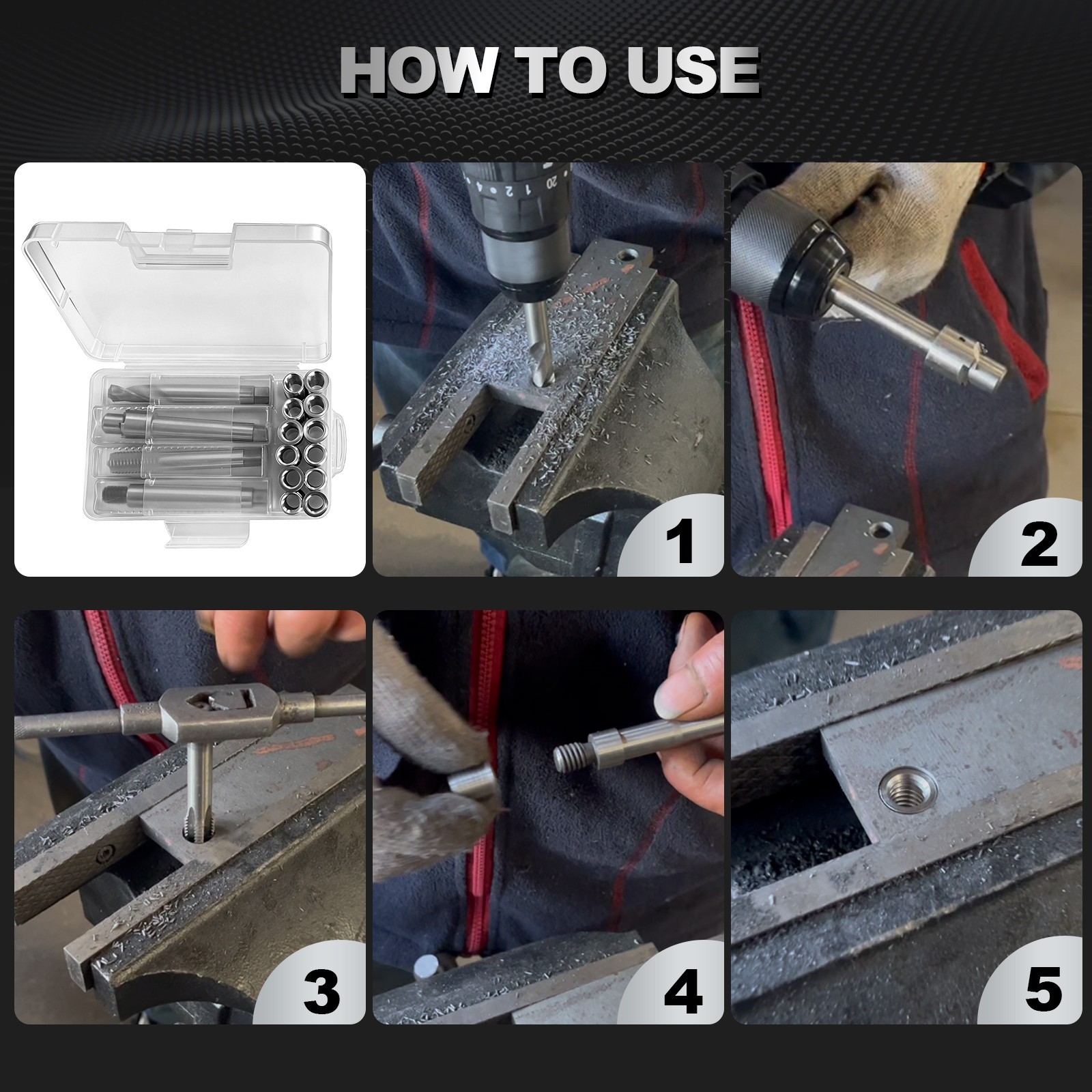 HOW TO USE

1

2

3

4

5